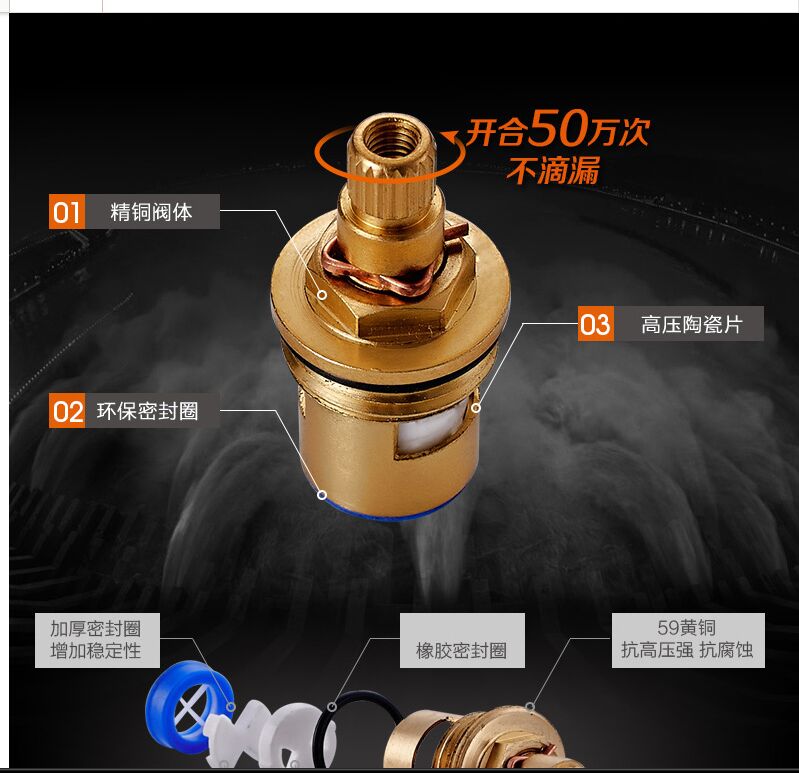 开合50万次
不滴漏

01 精铜阀体

03 高压陶瓷片

02 环保密封圈

加厚密封圈
增加稳定性

橡胶密封圈

59黄铜
抗高压强 抗腐蚀