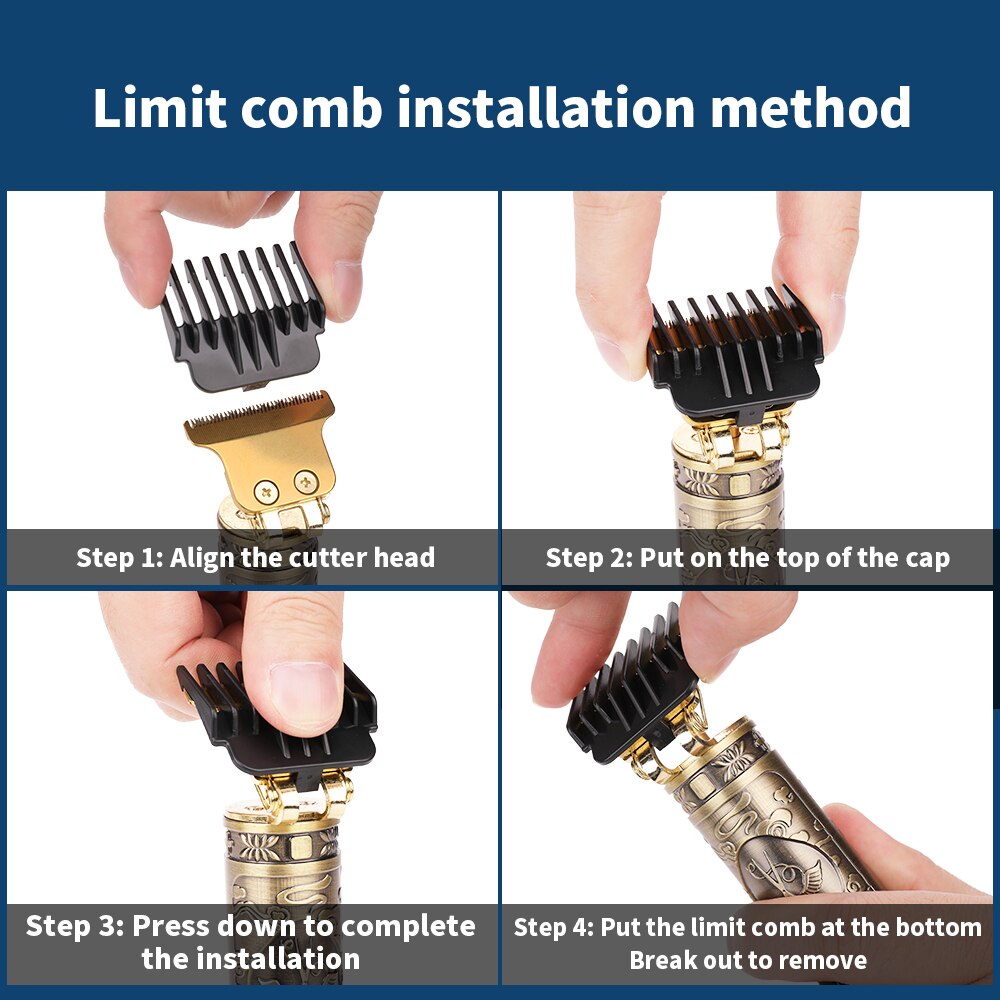 Limit comb installation method

Step 1: Align the cutter head

Step 2: Put on the top of the cap

Step 3: Press down to complete the installation

Step 4: Put the limit comb at the bottom
Break out to remove