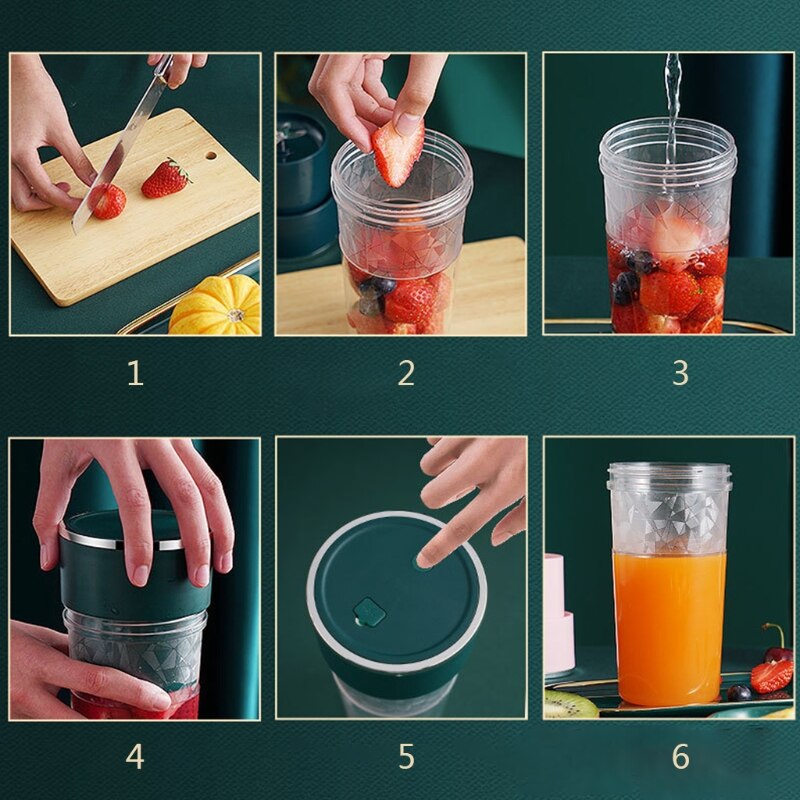 1 2 3

4 5 6