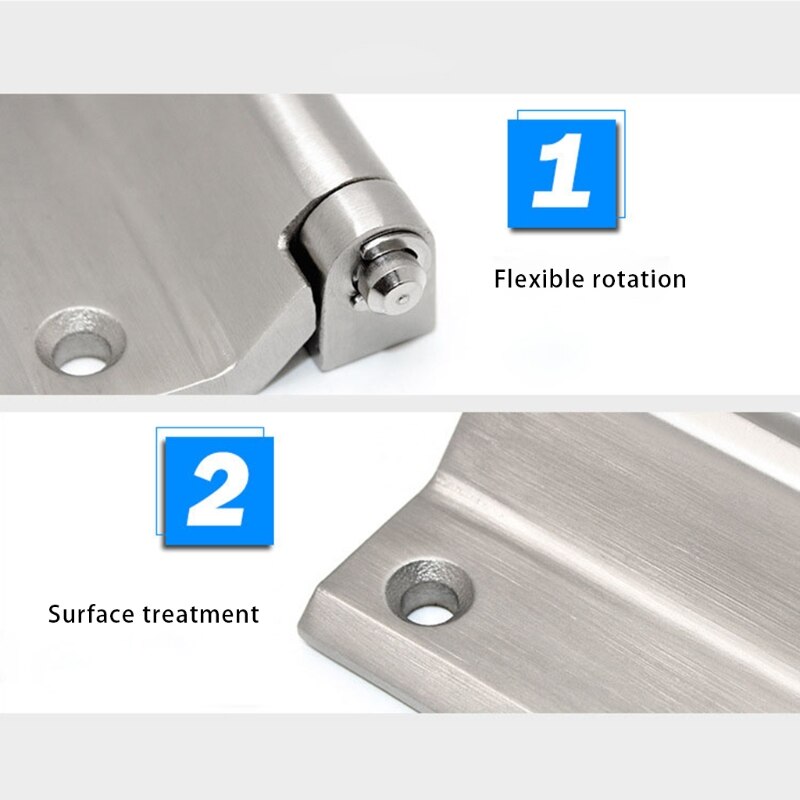 1

Flexible rotation

2

Surface treatment