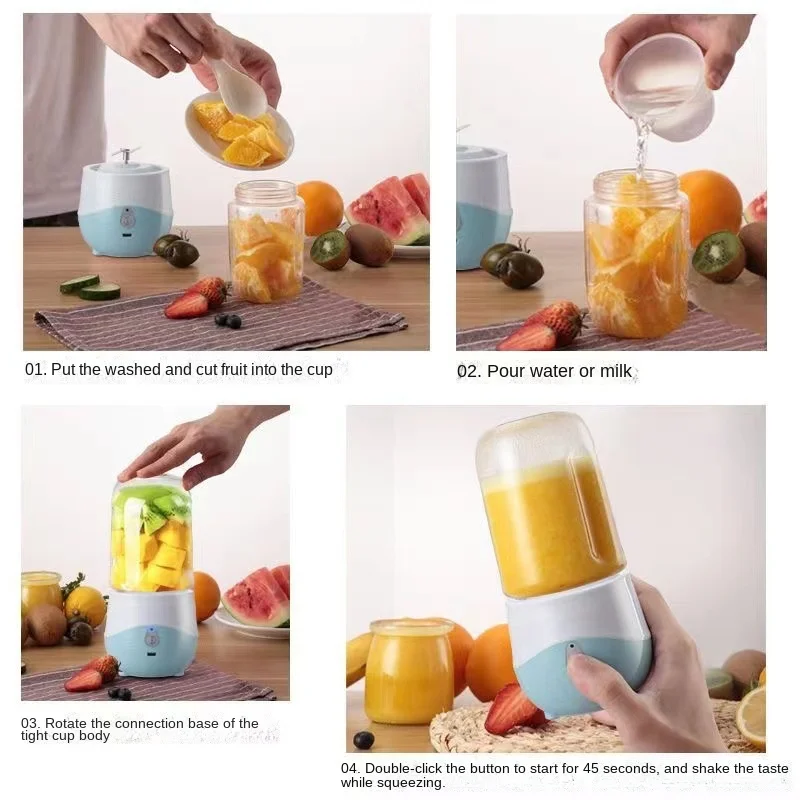 01. Put the washed and cut fruit into the cup

02. Pour water or milk

03. Rotate the connection base of the tight cup body

04. Double-click the button to start for 45 seconds, and shake the taste while squeezing.