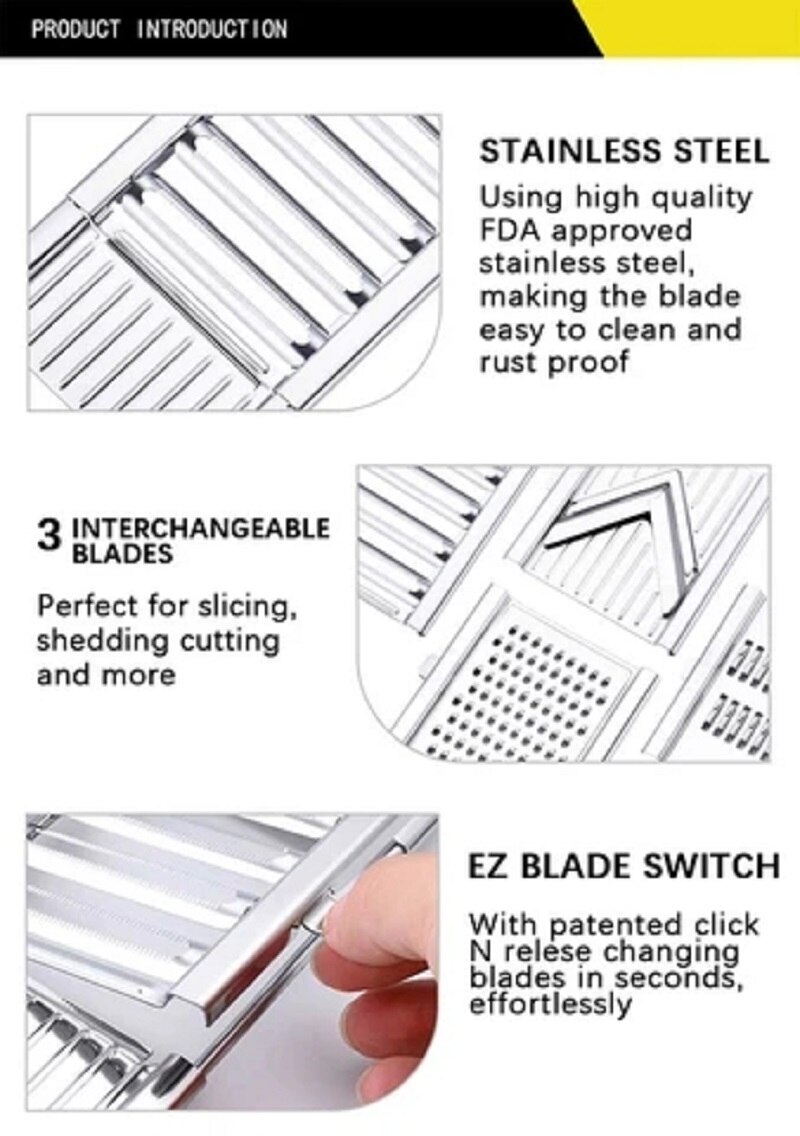 PRODUCT INTRODUCTION

STAINLESS STEEL

Using high quality FDA approved stainless steel, making the blade easy to clean and rust proof

3 INTERCHANGEABLE BLADES

Perfect for slicing, shedding cutting and more

EZ BLADE SWITCH

With patented click N relese changing blades in seconds, effortlessly