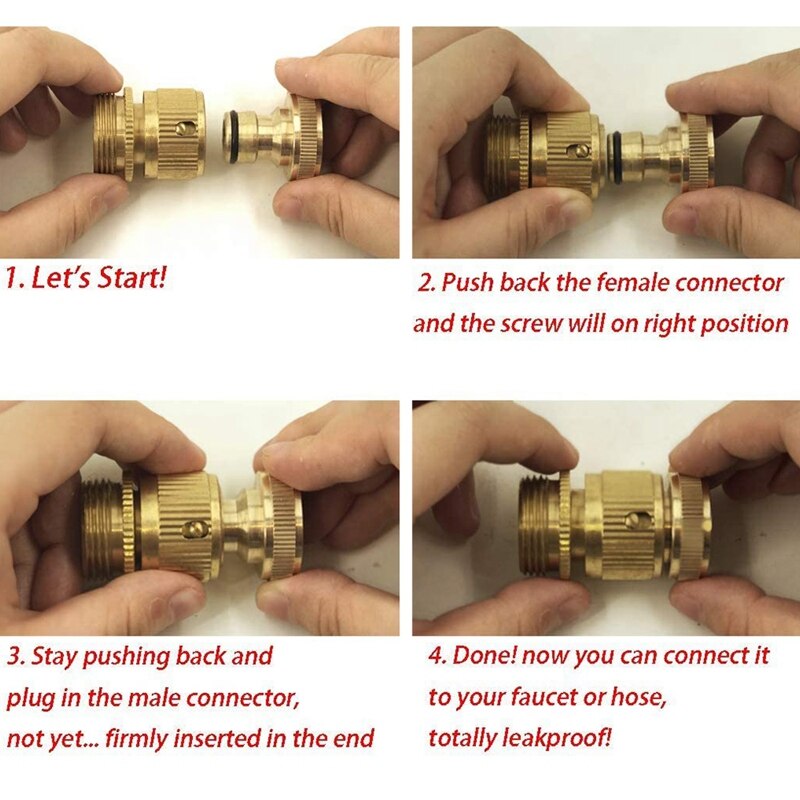 1. Let's Start!

2. Push back the female connector and the screw will on right position

3. Stay pushing back and plug in the male connector, not yet... firmly inserted in the end

4. Done! now you can connect it to your faucet or hose, totally leakproof!