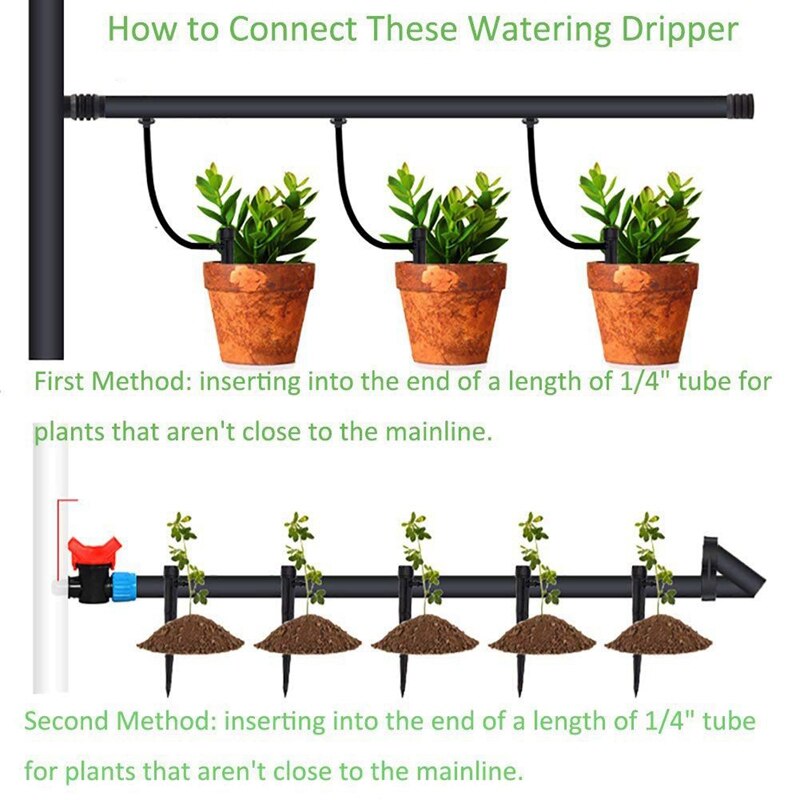 How to Connect These Watering Dripper

First Method: inserting into the end of a length of 1/4" tube for plants that aren't close to the mainline.

Second Method: inserting into the end of a length of 1/4" tube for plants that aren't close to the mainline.