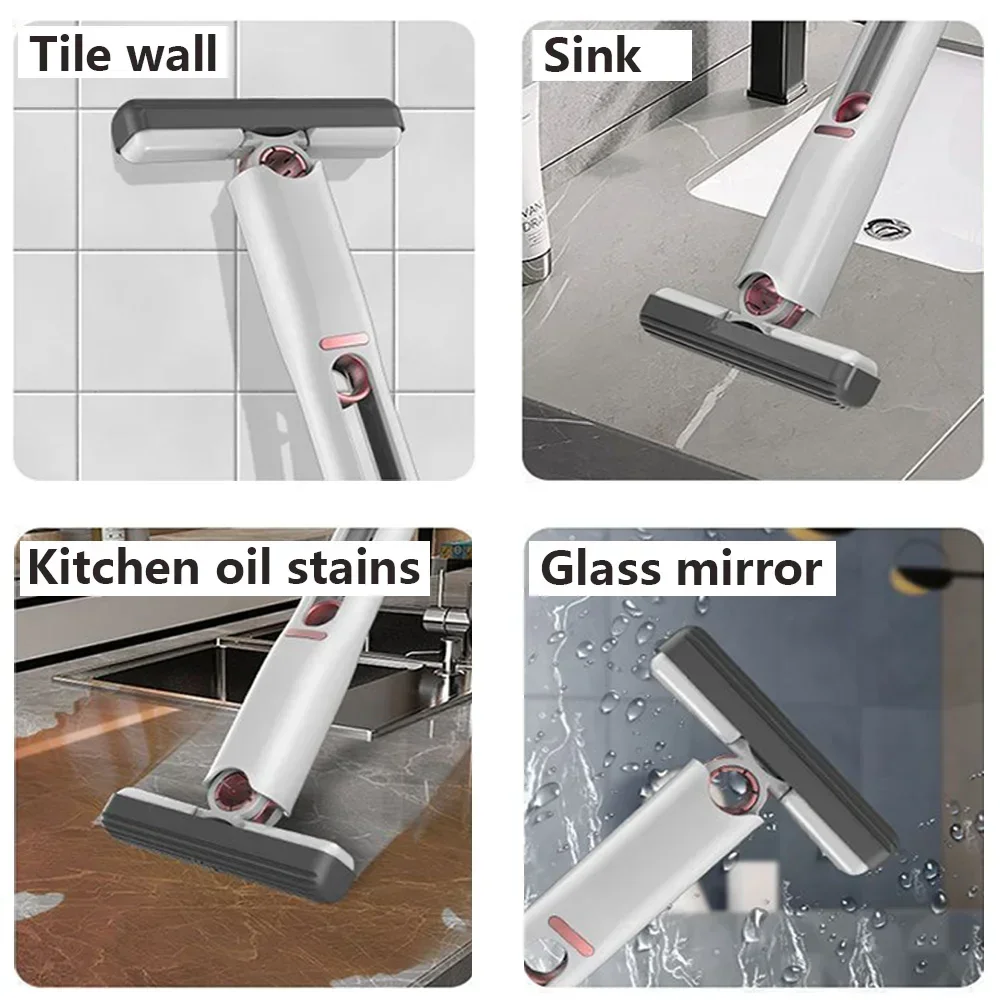 Tile wall

Sink

Kitchen oil stains

Glass mirror