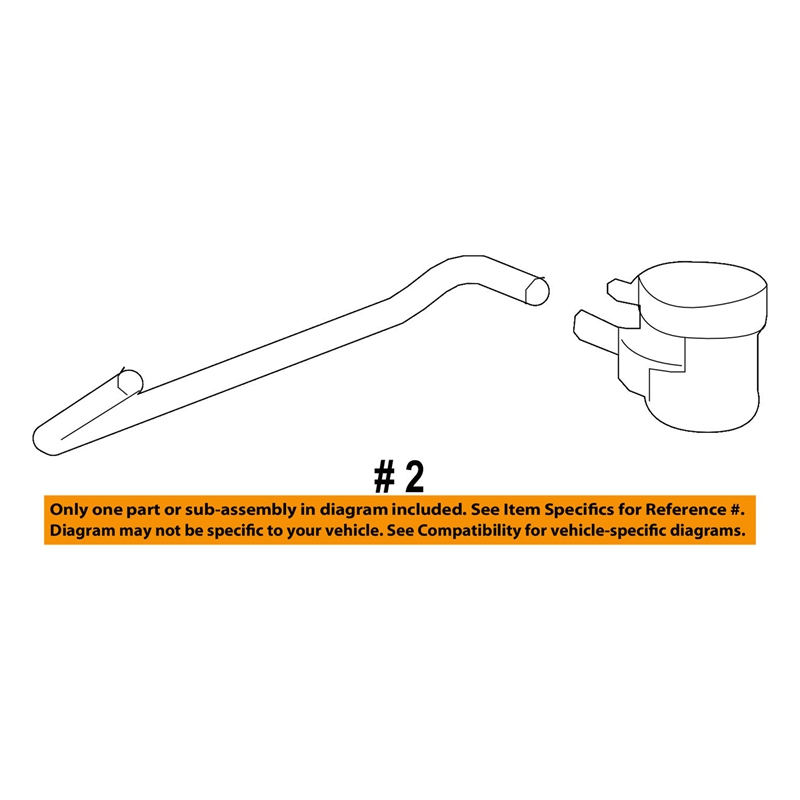 # 2

Only one part or sub-assembly in diagram included. See Item Specifics for Reference #. Diagram may not be specific to your vehicle. See Compatibility for vehicle-specific diagrams.