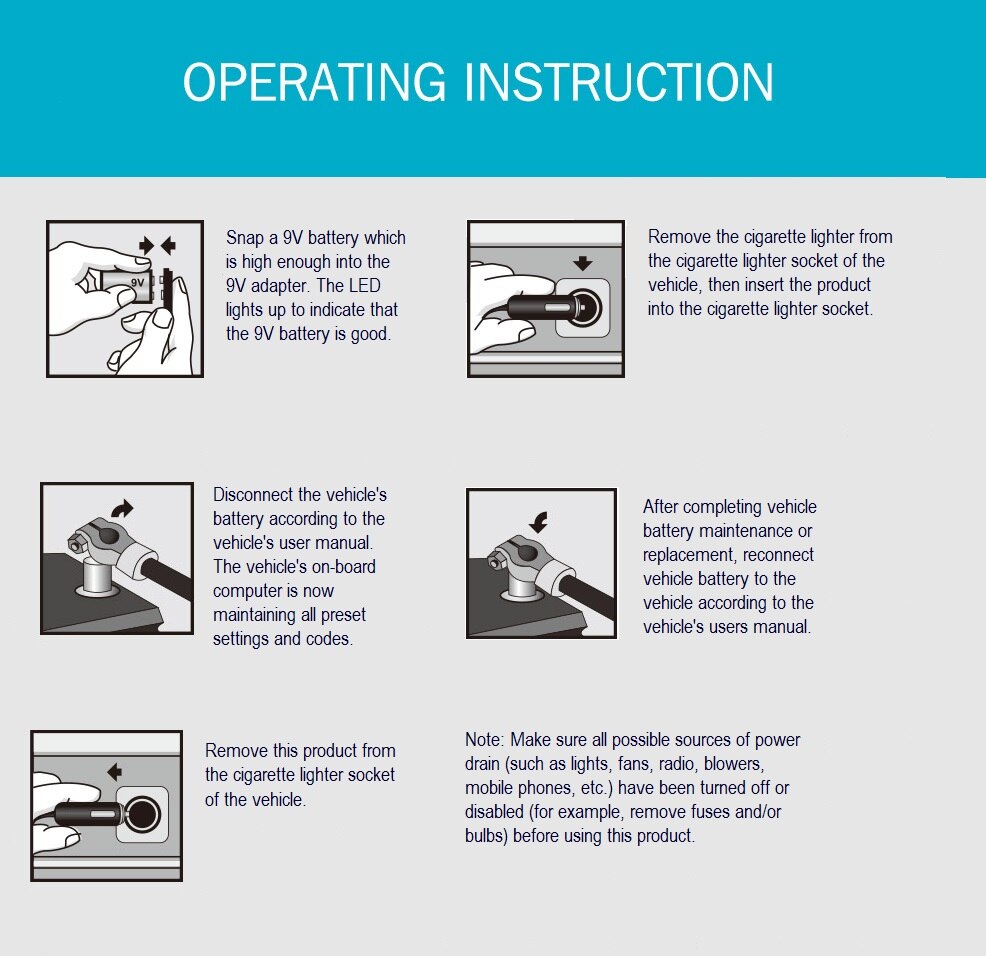 OPERATING INSTRUCTION

9V

Snap a 9V battery which is high enough into the 9V adapter. The LED lights up to indicate that the 9V battery is good.

Remove the cigarette lighter from the cigarette lighter socket of the vehicle, then insert the product into the cigarette lighter socket.

Disconnect the vehicle's battery according to the vehicle's user manual. The vehicle's on-board computer is now maintaining all preset settings and codes.

After completing vehicle battery maintenance or replacement, reconnect vehicle battery to the vehicle according to the vehicle's users manual.

Remove this product from the cigarette lighter socket of the vehicle.

Note: Make sure all possible sources of power drain (such as lights, fans, radio, blowers, mobile phones, etc.) have been turned off or disabled (for example, remove fuses and/or bulbs) before using this product.