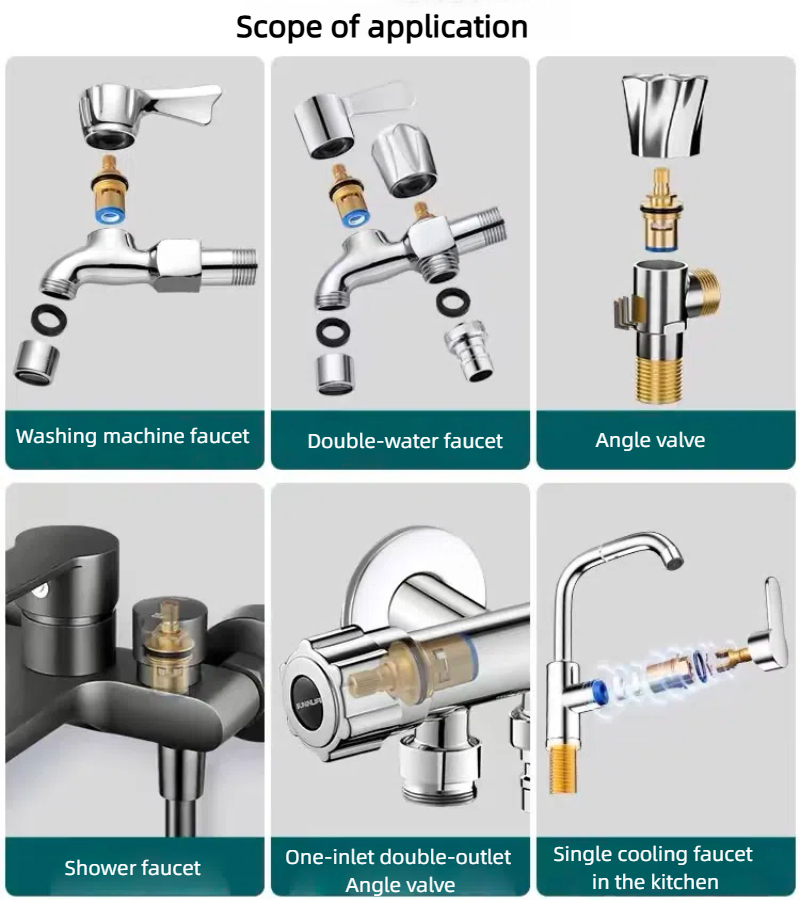 Scope of application

Washing machine faucet

Double-water faucet

Angle valve

Shower faucet

One-inlet double-outlet Angle valve

Single cooling faucet in the kitchen