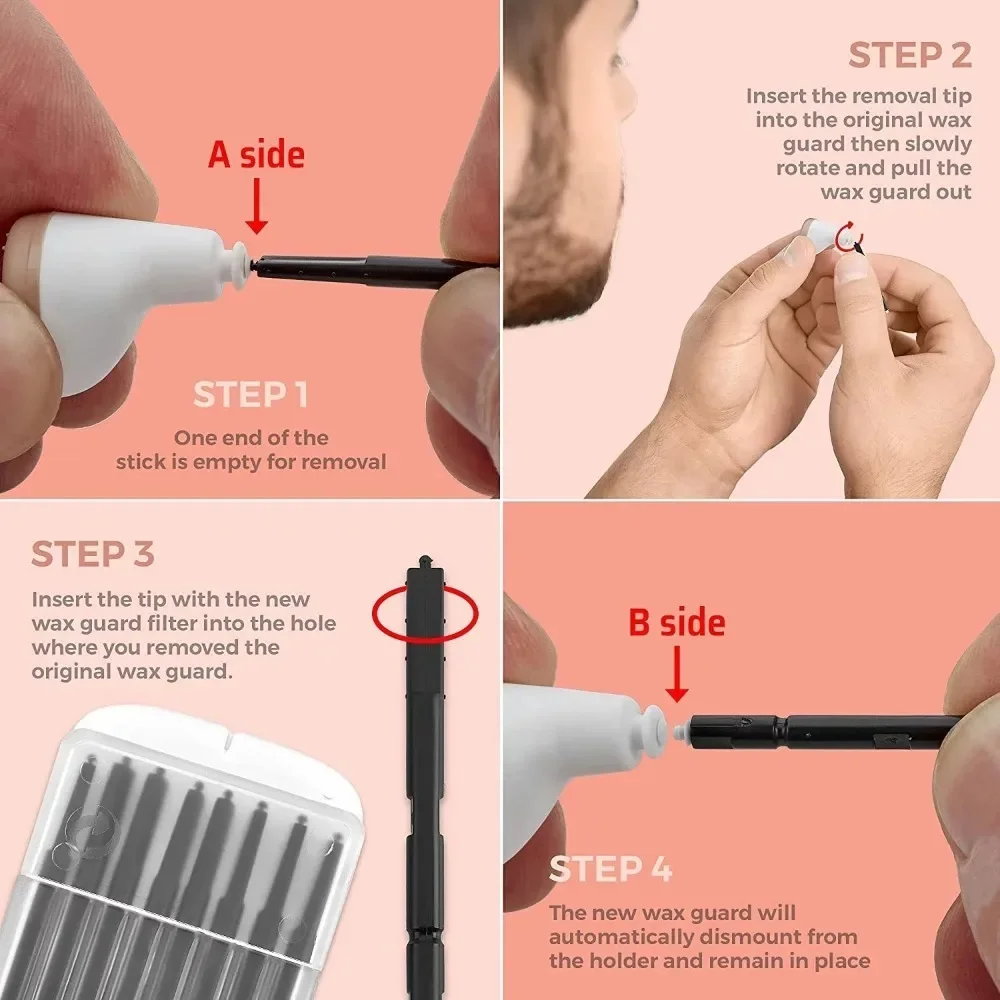 A side

STEP 1

One end of the stick is empty for removal

STEP 2

Insert the removal tip into the original wax guard then slowly rotate and pull the wax guard out

STEP 3

Insert the tip with the new wax guard filter into the hole where you removed the original wax guard.

B side

STEP 4

The new wax guard will automatically dismount from the holder and remain in place