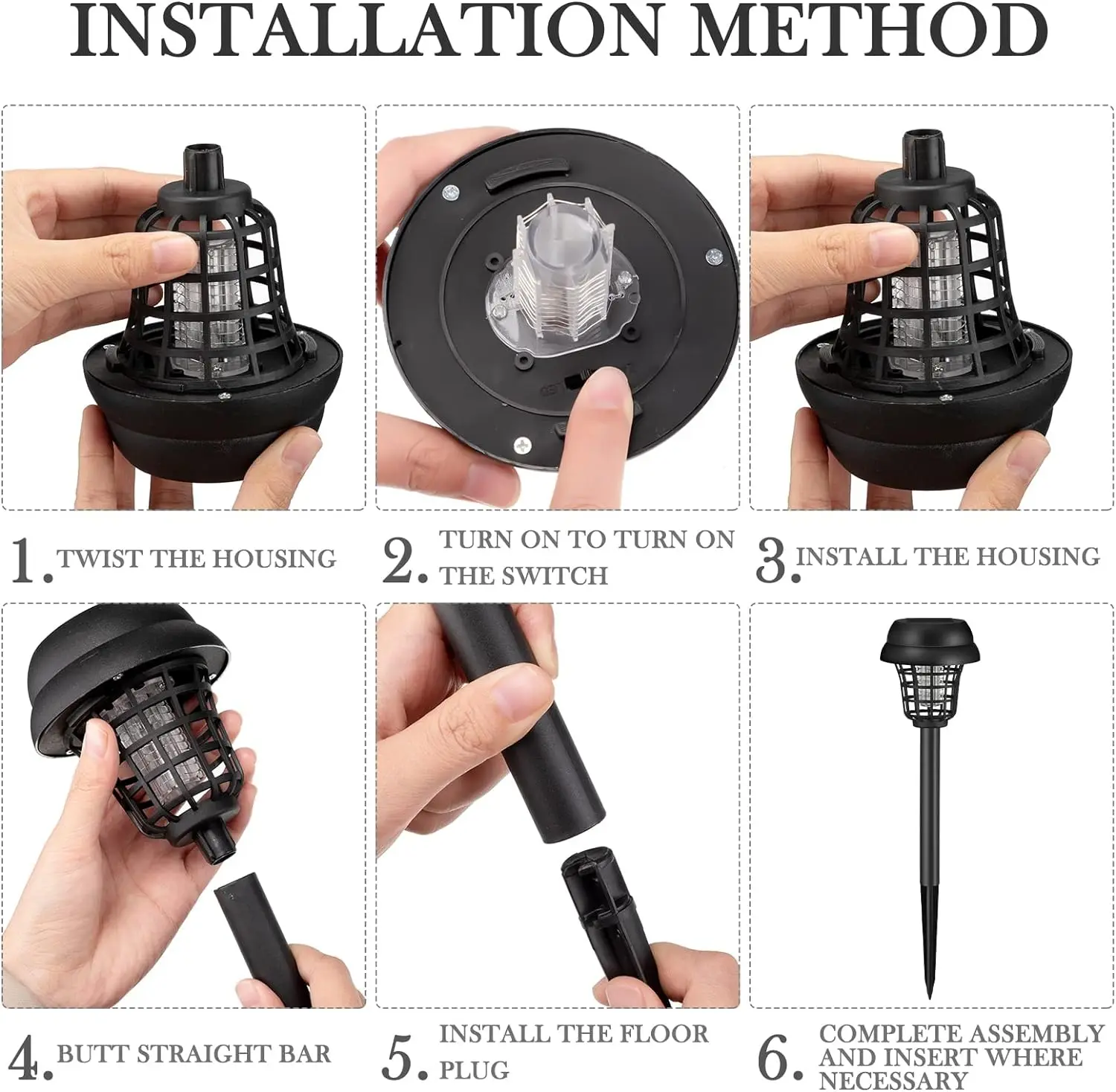 INSTALLATION METHOD

1. TWIST THE HOUSING

2. TURN ON TO TURN ON THE SWITCH

3. INSTALL THE HOUSING

4. BUTT STRAIGHT BAR

5. INSTALL THE FLOOR PLUG

6. COMPLETE ASSEMBLY AND INSERT WHERE NECESSARY