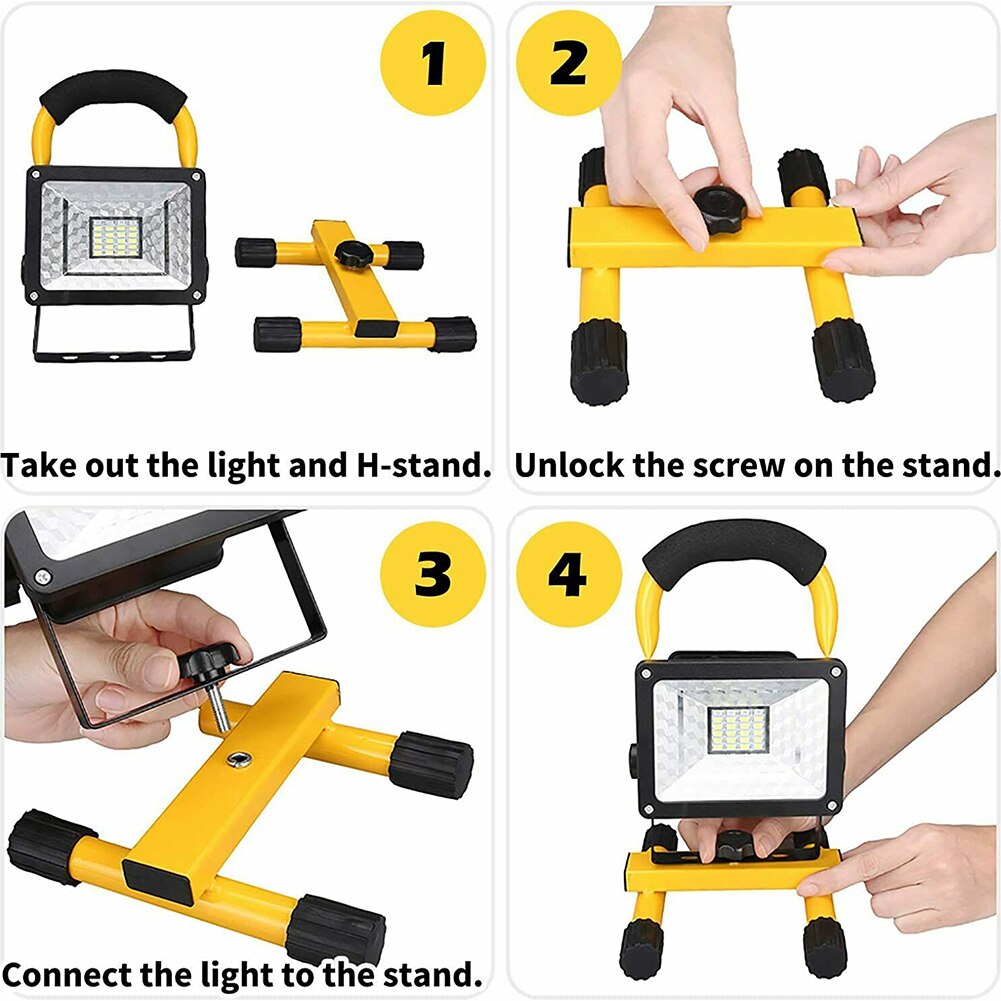 1

Take out the light and H-stand.

2

Unlock the screw on the stand.

3

Connect the light to the stand.

4