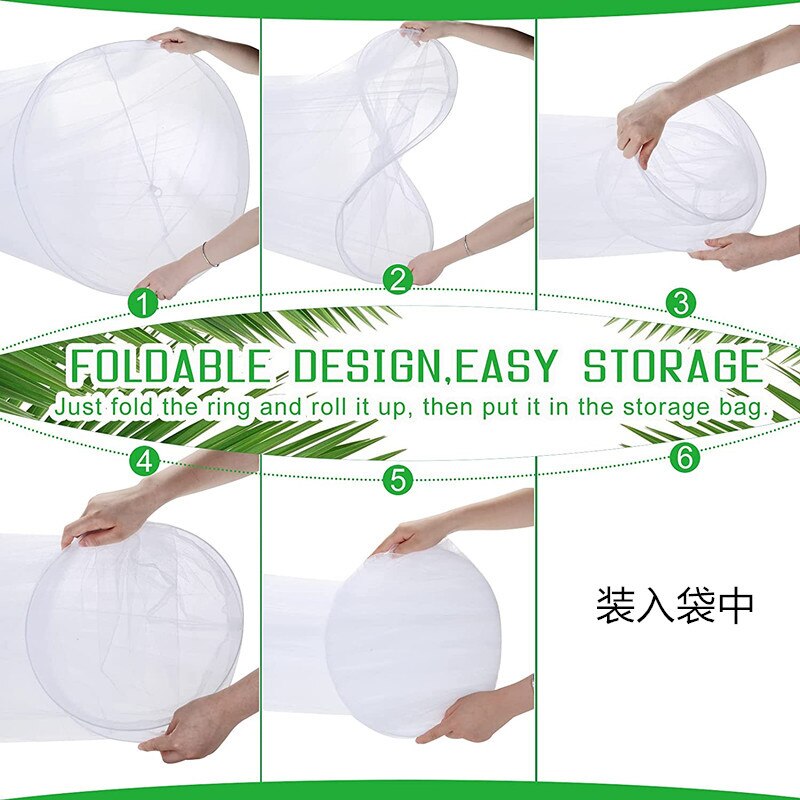 1

2

3

FOLDABLE DESIGN,EASY STORAGE

Just fold the ring and roll it up, then put it in the storage bag.

4

5

6

装入袋中