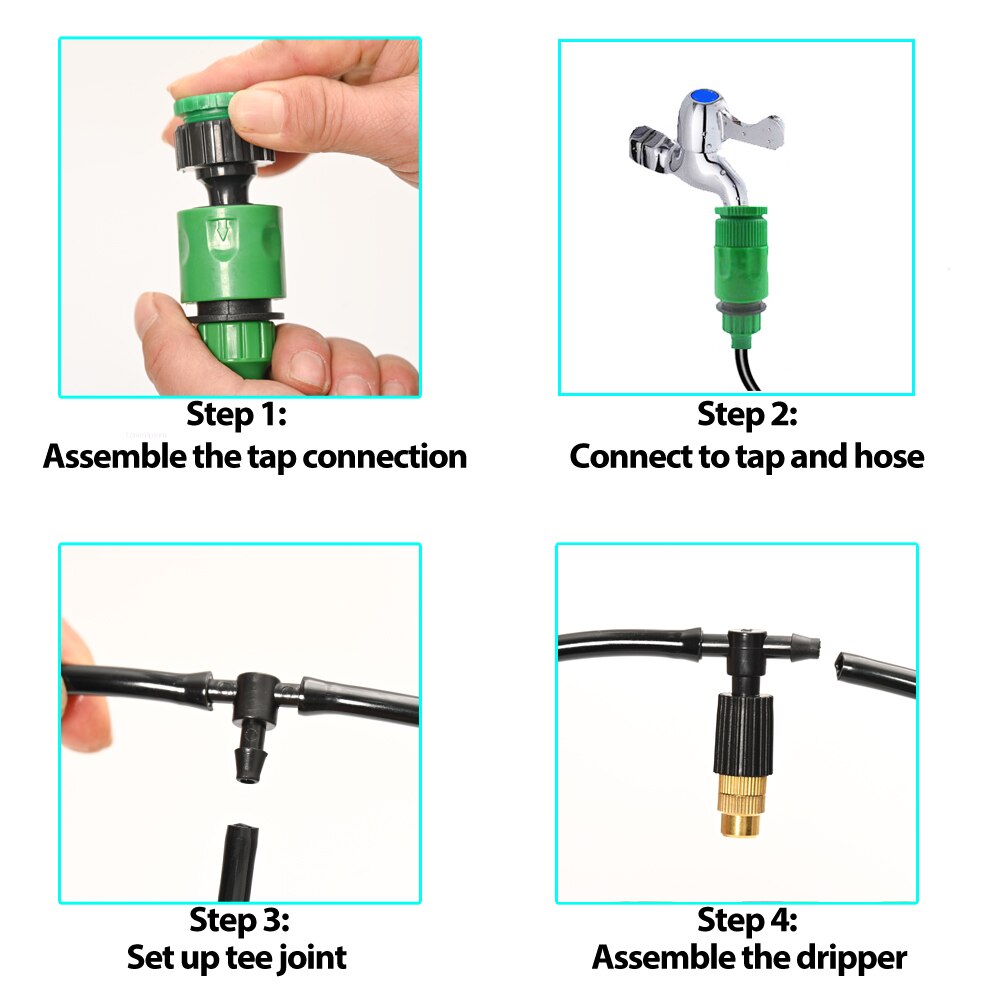 Step 1:
Assemble the tap connection

Step 2:
Connect to tap and hose

Step 3:
Set up tee joint

Step 4:
Assemble the dripper