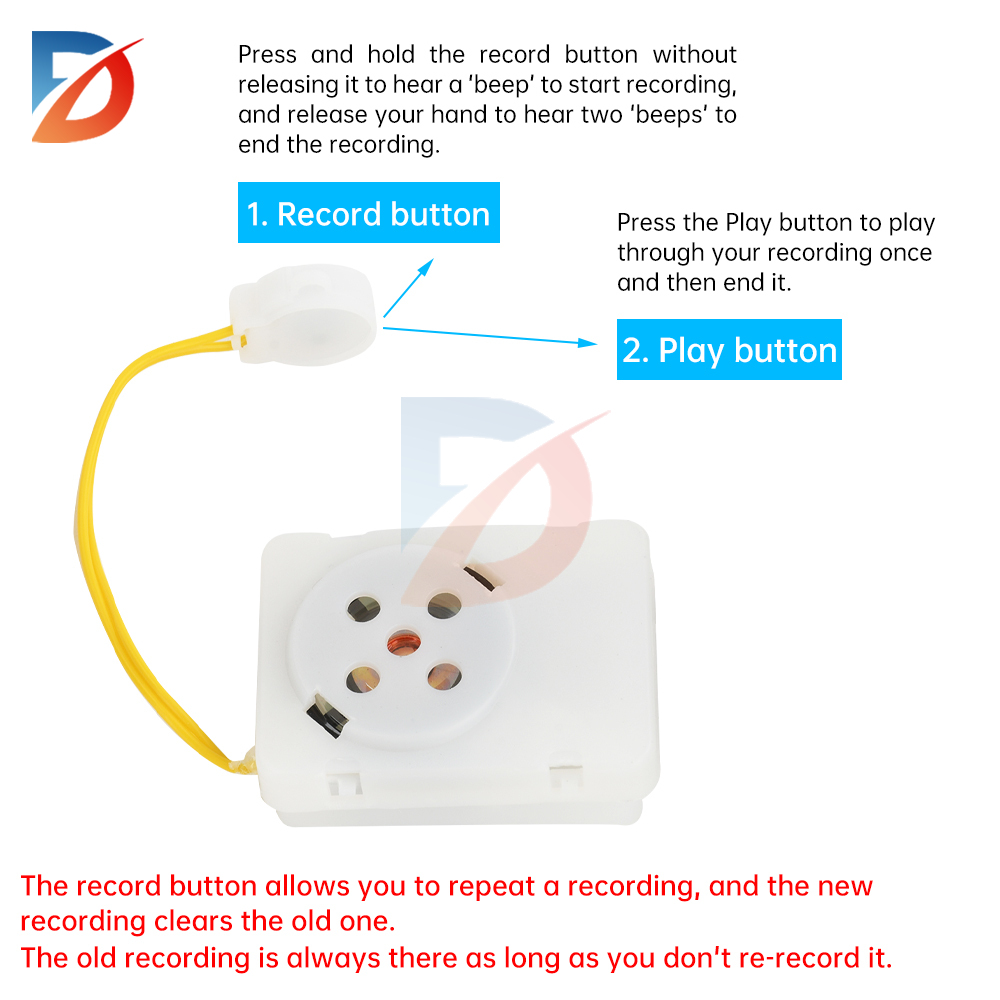 Press and hold the record button without releasing it to hear a 'beep' to start recording, and release your hand to hear two 'beeps' to end the recording.

1. Record button

Press the Play button to play through your recording once and then end it.

2. Play button

The record button allows you to repeat a recording, and the new recording clears the old one.
The old recording is always there as long as you don't re-record it.