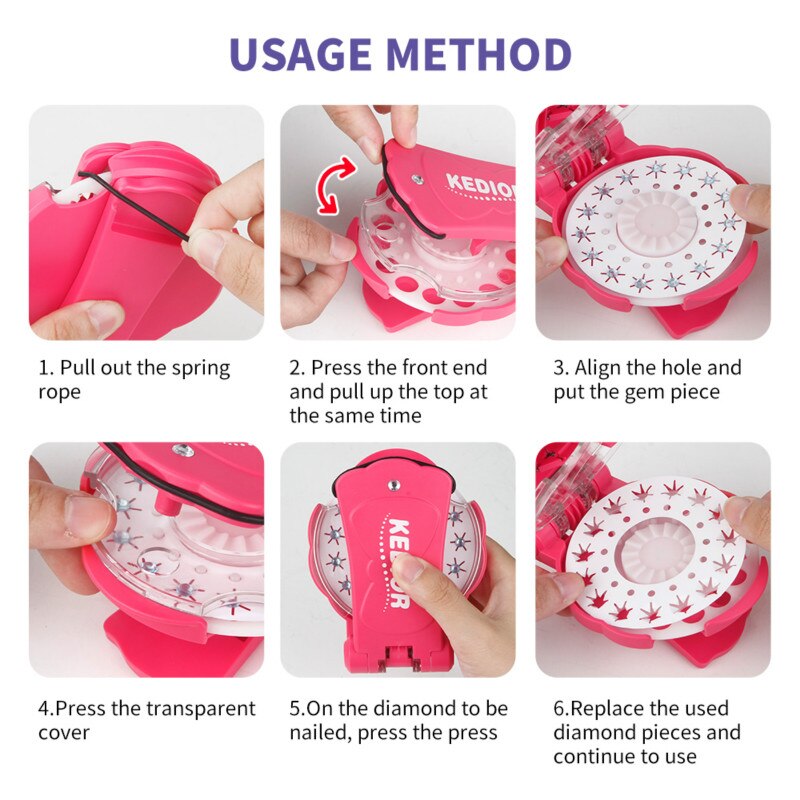 USAGE METHOD

KEDIOR

1. Pull out the spring rope

2. Press the front end and pull up the top at the same time

3. Align the hole and put the gem piece

KEDIOR

4.Press the transparent cover

5.On the diamond to be nailed, press the press

6.Replace the used diamond pieces and continue to use