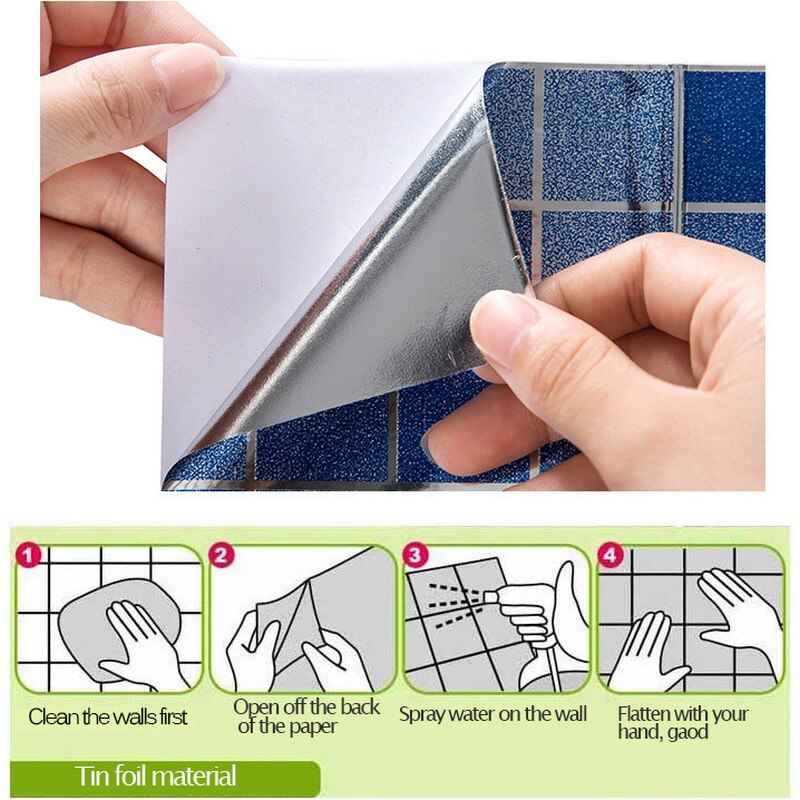 1
Clean the walls first

2
Open off the back of the paper

3
Spray water on the wall

4
Flatten with your hand, gaod

Tin foil material