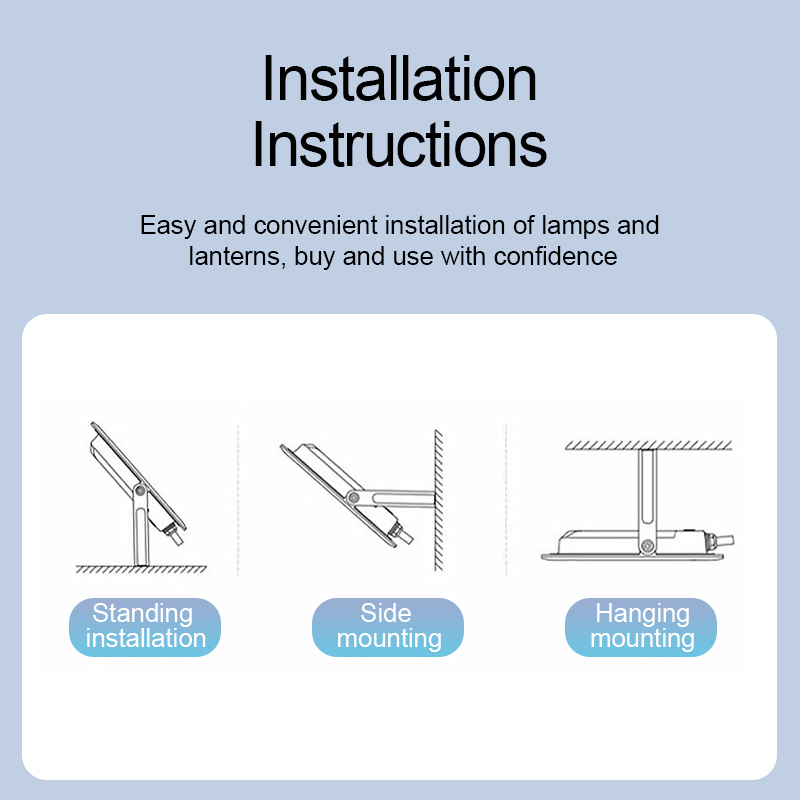 Installation Instructions

Easy and convenient installation of lamps and lanterns, buy and use with confidence

Standing installation

Side mounting

Hanging mounting