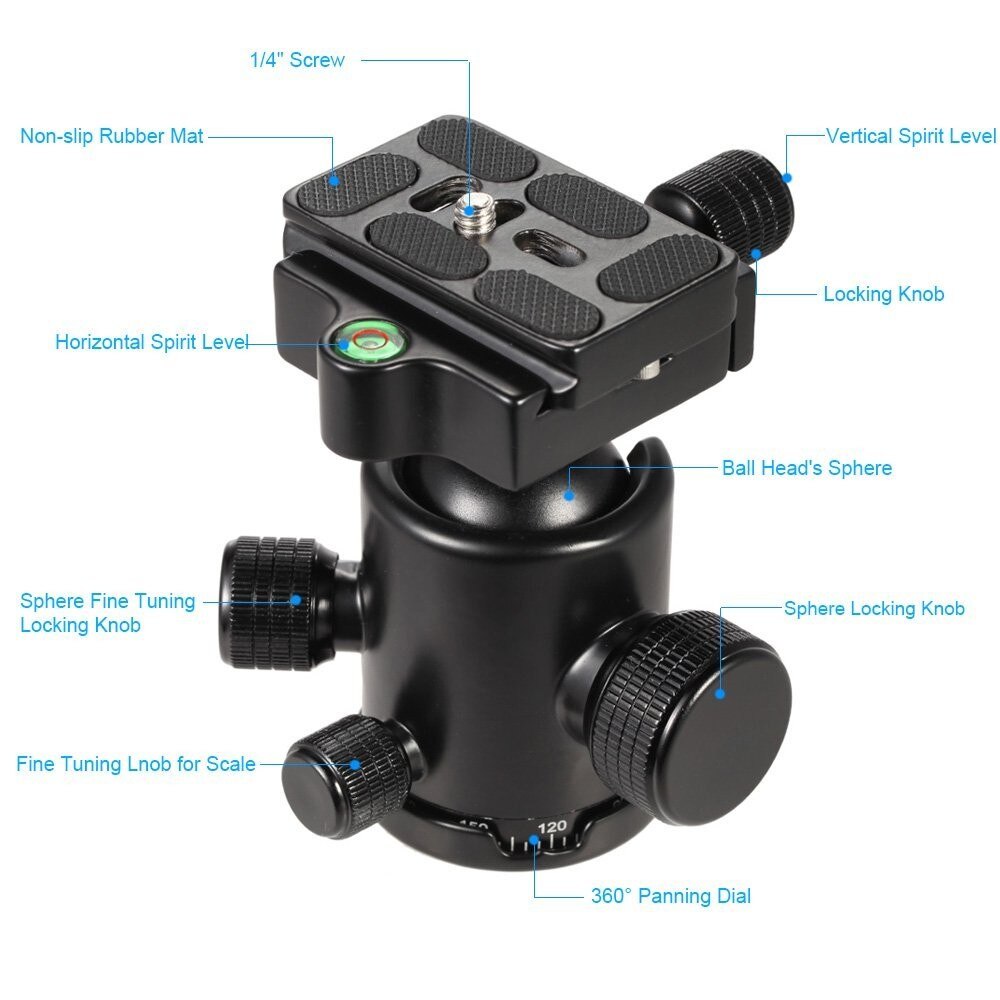 1/4" Screw

Non-slip Rubber Mat

Vertical Spirit Level

Locking Knob

Horizontal Spirit Level

Ball Head's Sphere

Sphere Fine Tuning Locking Knob

Sphere Locking Knob

Fine Tuning Lnob for Scale

150 120

360° Panning Dial