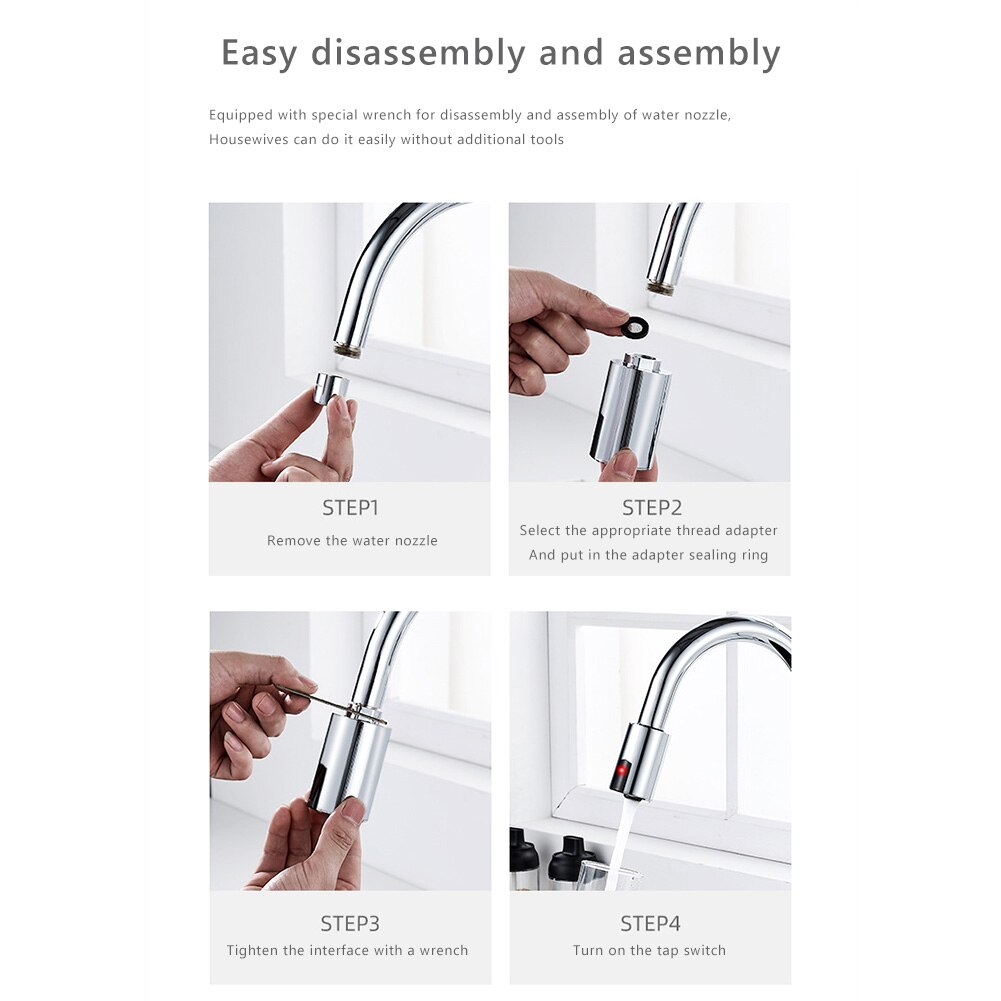 Easy disassembly and assembly

Equipped with special wrench for disassembly and assembly of water nozzle, Housewives can do it easily without additional tools

STEP1
Remove the water nozzle

STEP2
Select the appropriate thread adapter
And put in the adapter sealing ring

STEP3
Tighten the interface with a wrench

STEP4
Turn on the tap switch