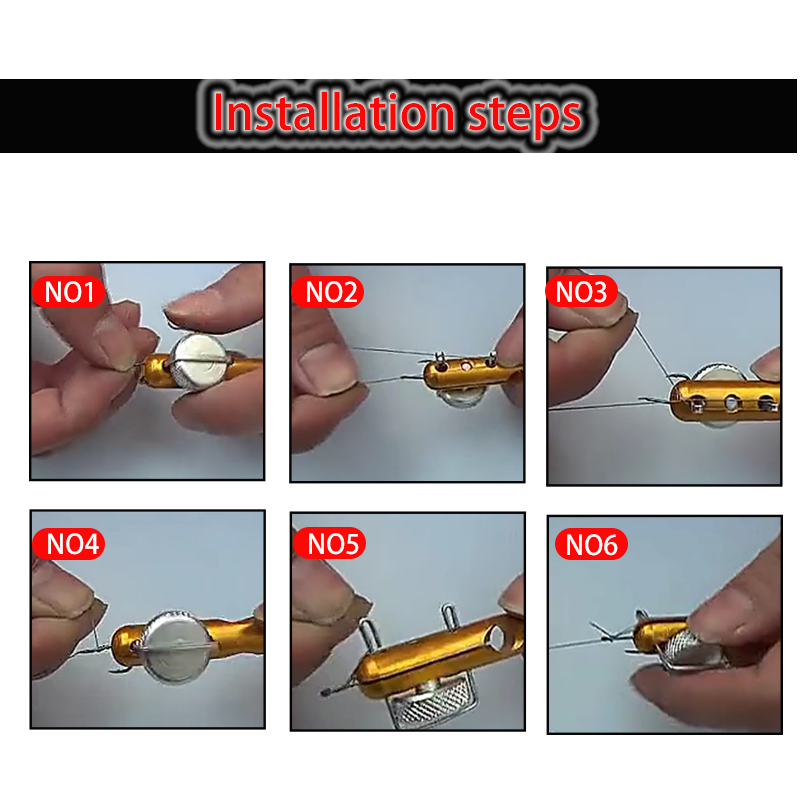 Installation steps

NO1

NO2

NO3

NO4

NO5

NO6