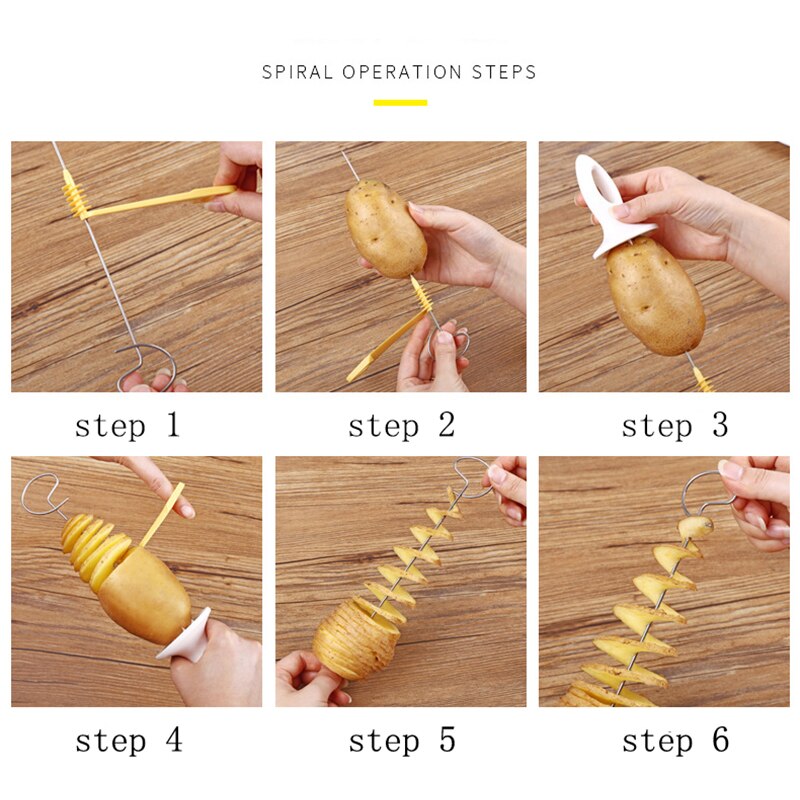 SPIRAL OPERATION STEPS

step 1

step 2

step 3

step 4

step 5

step 6