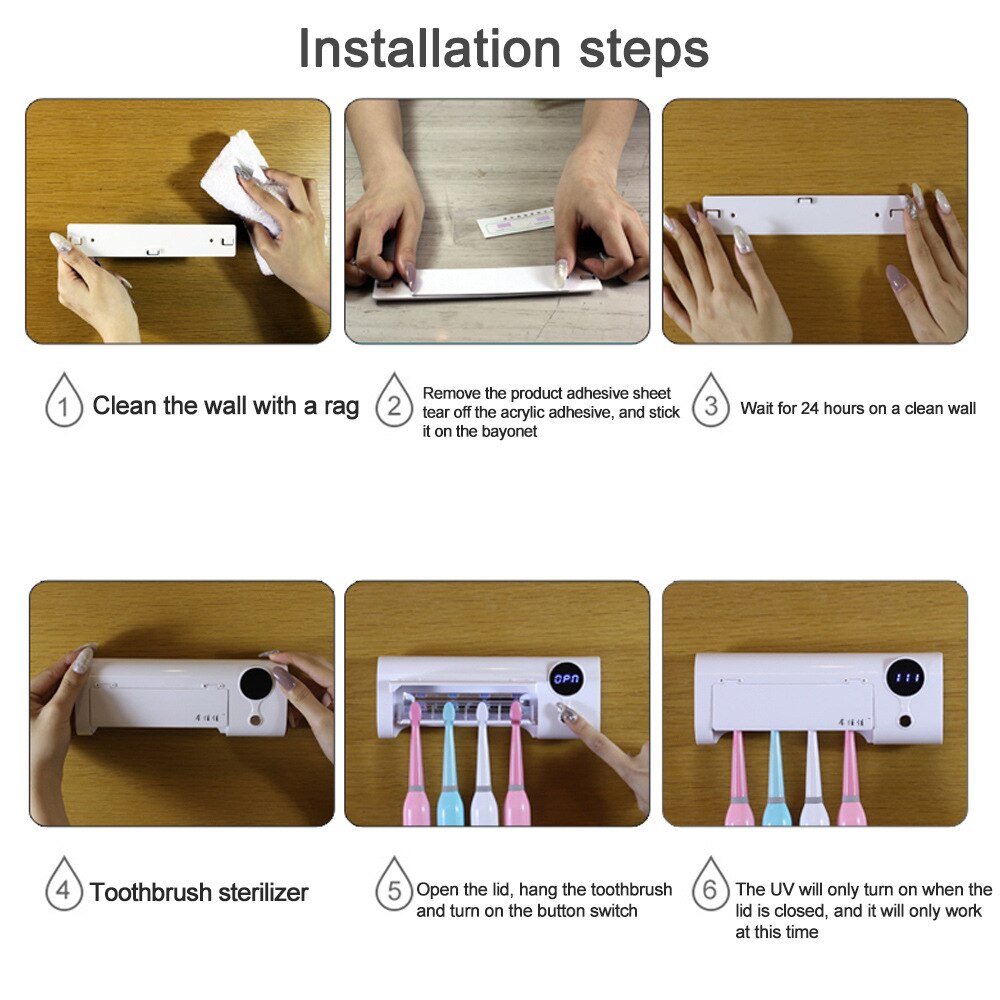 Installation steps

1 Clean the wall with a rag

2 Remove the product adhesive sheet tear off the acrylic adhesive, and stick it on the bayonet

3 Wait for 24 hours on a clean wall

OPN

111

4 Toothbrush sterilizer

5 Open the lid, hang the toothbrush and turn on the button switch

6 The UV will only turn on when the lid is closed, and it will only work at this time