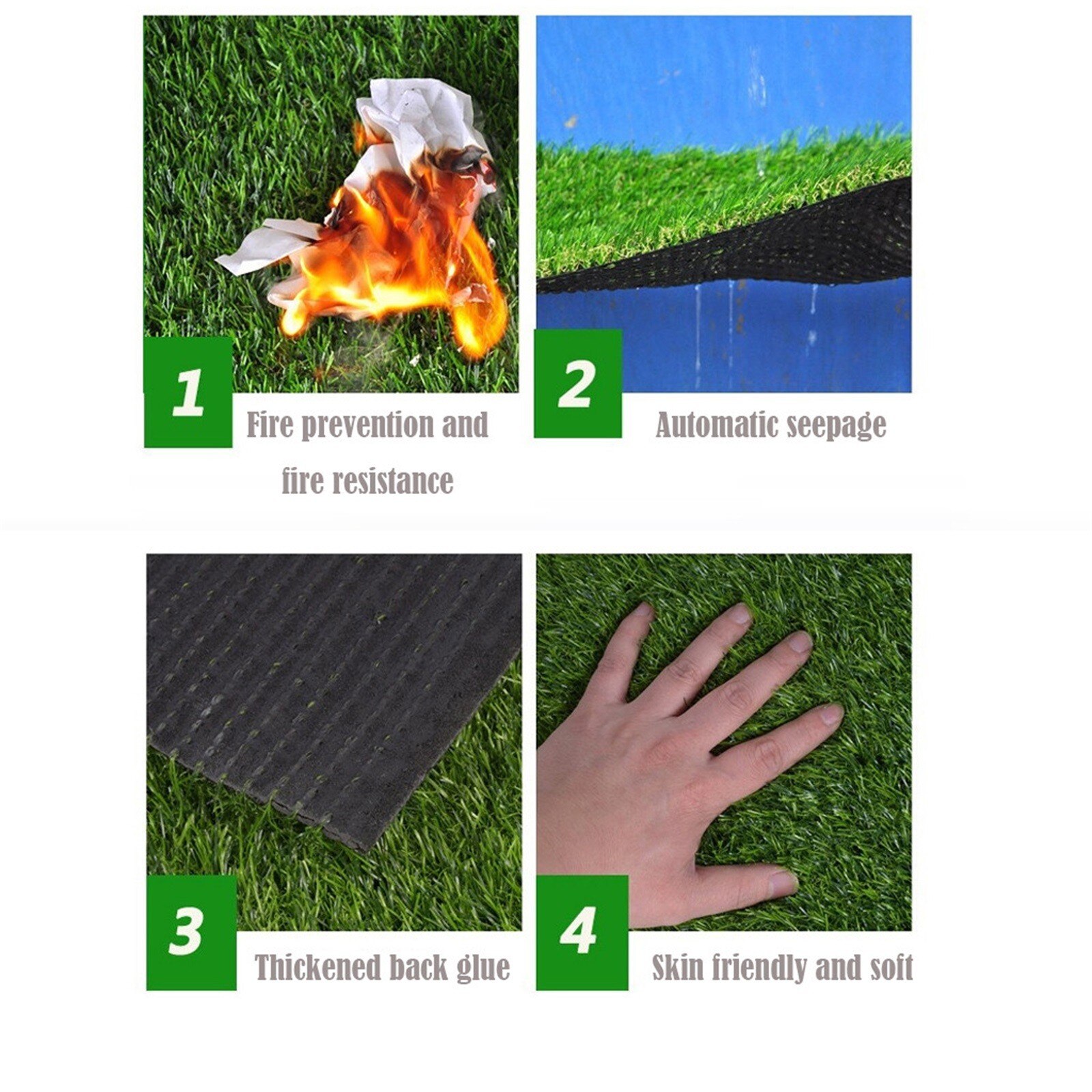 1

Fire prevention and fire resistance

2

Automatic seepage

3

Thickened back glue

4

Skin friendly and soft