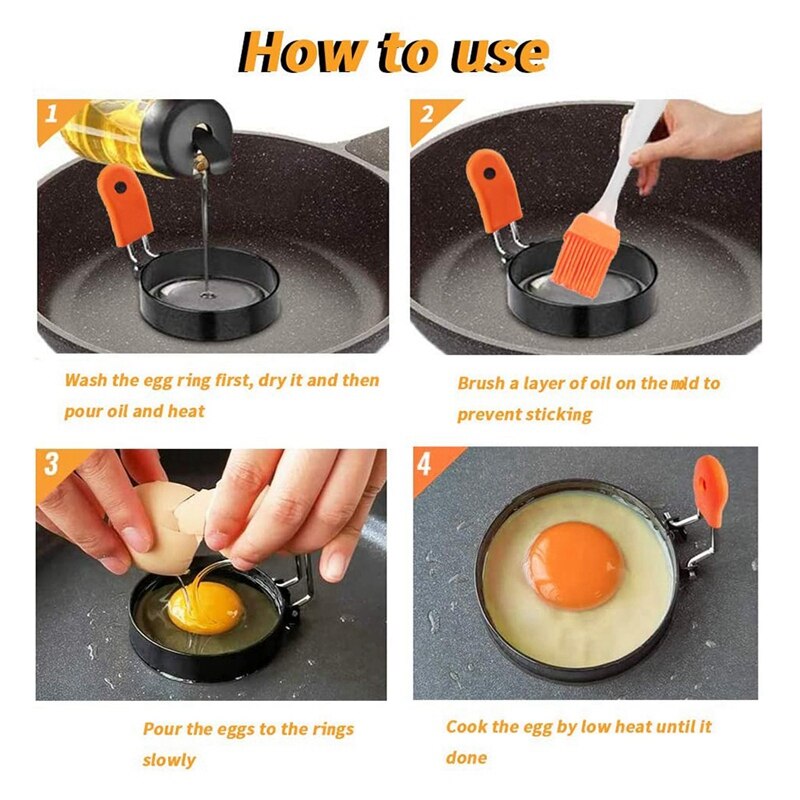 How to use

1

Wash the egg ring first, dry it and then pour oil and heat

2

Brush a layer of oil on the mold to prevent sticking

3

Pour the eggs to the rings slowly

4

Cook the egg by low heat until it done