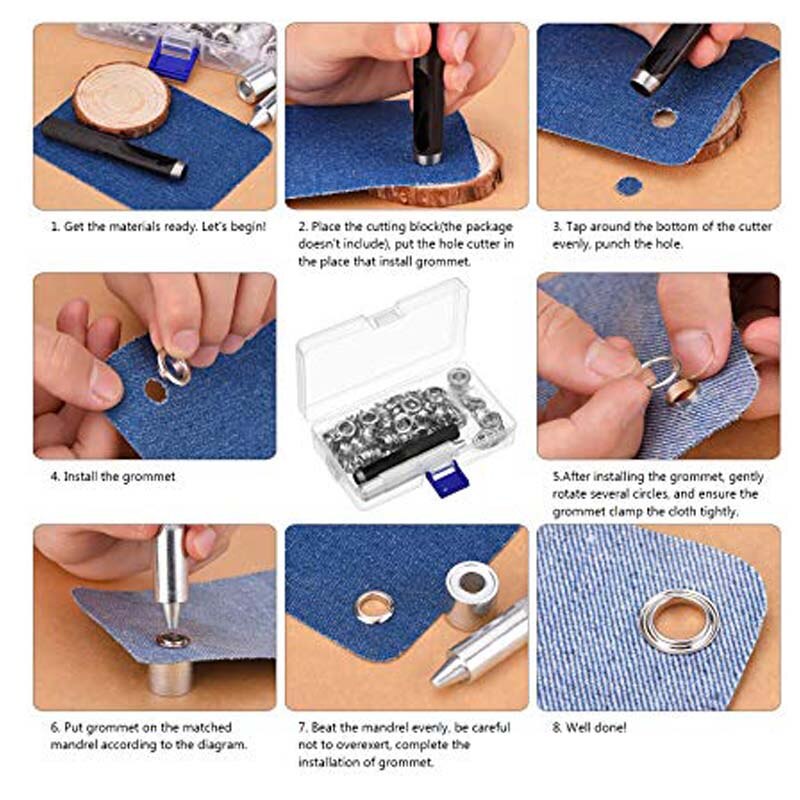 1. Get the materials ready. Let's begin!

2. Place the cutting block(the package doesn't include), put the hole cutter in the place that install grommet.

3. Tap around the bottom of the cutter evenly, punch the hole.

4. Install the grommet

5.After installing the grommet, gently rotate several circles, and ensure the grommet clamp the cloth tightly.

6. Put grommet on the matched mandrel according to the diagram.

7. Beat the mandrel evenly, be careful not to overexert, complete the installation of grommet.

8. Well done!