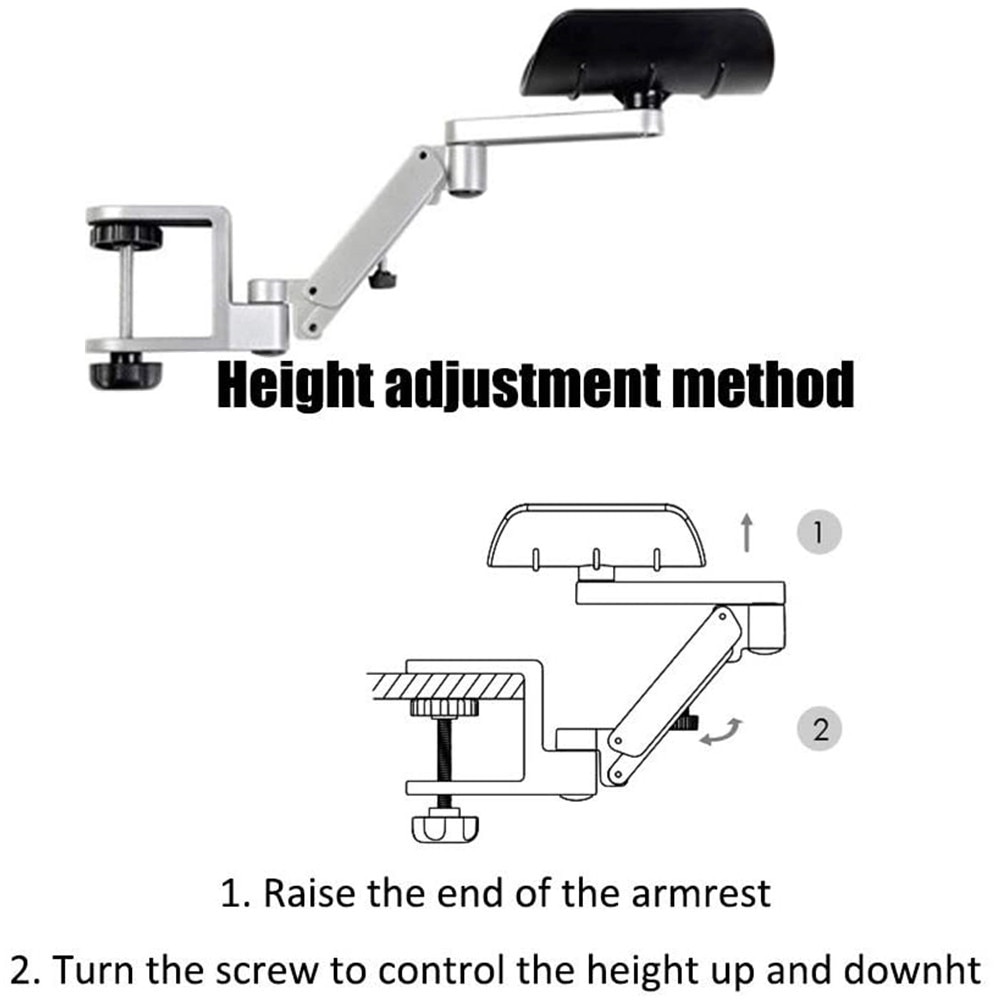 Height adjustment method

1

2

1. Raise the end of the armrest

2. Turn the screw to control the height up and downht