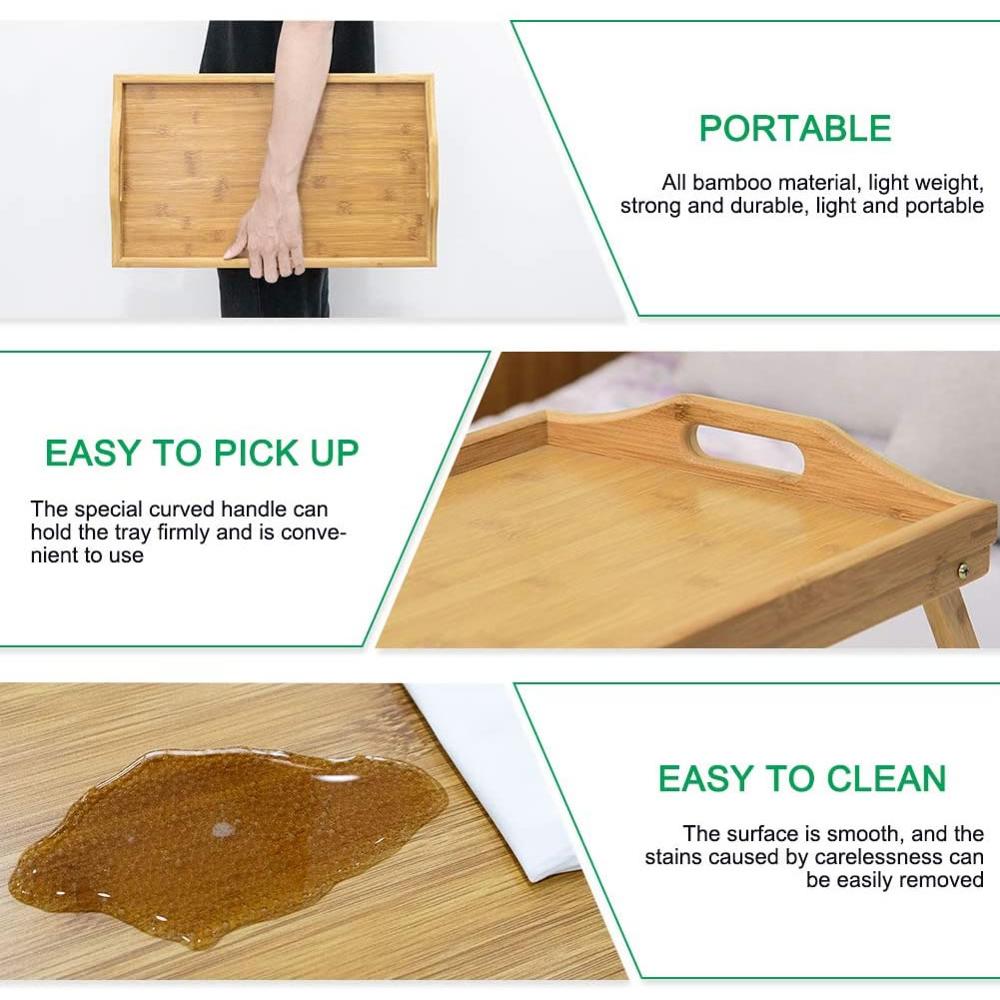 PORTABLE

All bamboo material, light weight, strong and durable, light and portable

EASY TO PICK UP

The special curved handle can hold the tray firmly and is convenient to use

EASY TO CLEAN

The surface is smooth, and the stains caused by carelessness can be easily removed