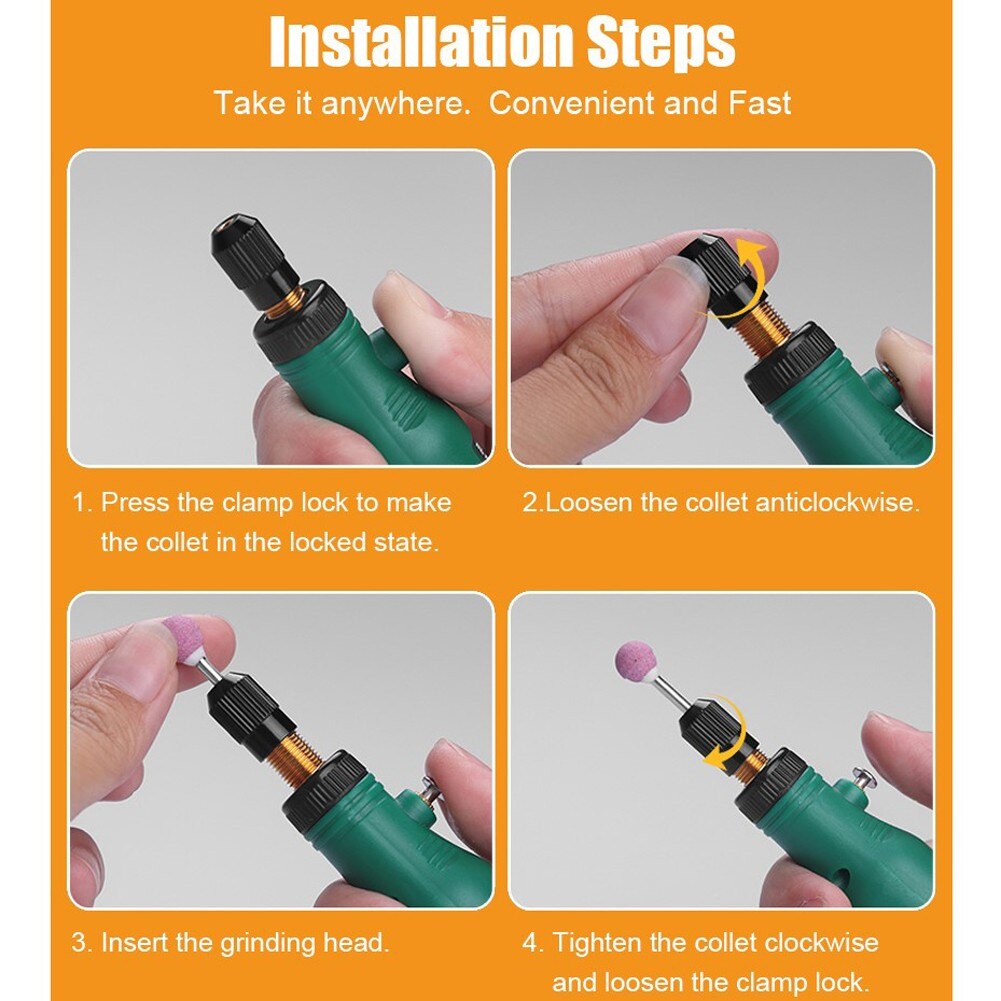 Installation Steps

Take it anywhere. Convenient and Fast

1. Press the clamp lock to make the collet in the locked state.

2.Loosen the collet anticlockwise.

3. Insert the grinding head.

4. Tighten the collet clockwise and loosen the clamp lock.