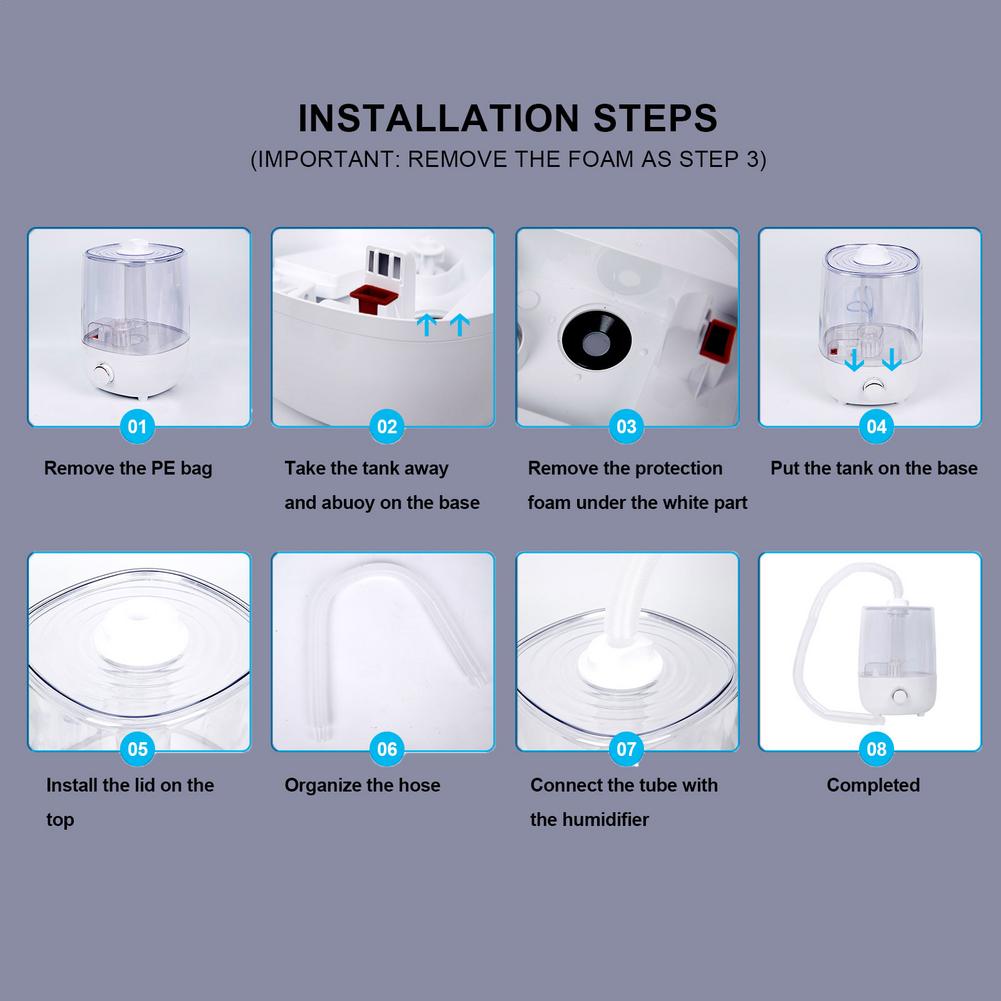 INSTALLATION STEPS
(IMPORTANT: REMOVE THE FOAM AS STEP 3)

01
Remove the PE bag

02
Take the tank away and abuoy on the base

03
Remove the protection foam under the white part

04
Put the tank on the base

05
Install the lid on the top

06
Organize the hose

07
Connect the tube with the humidifier

08
Completed