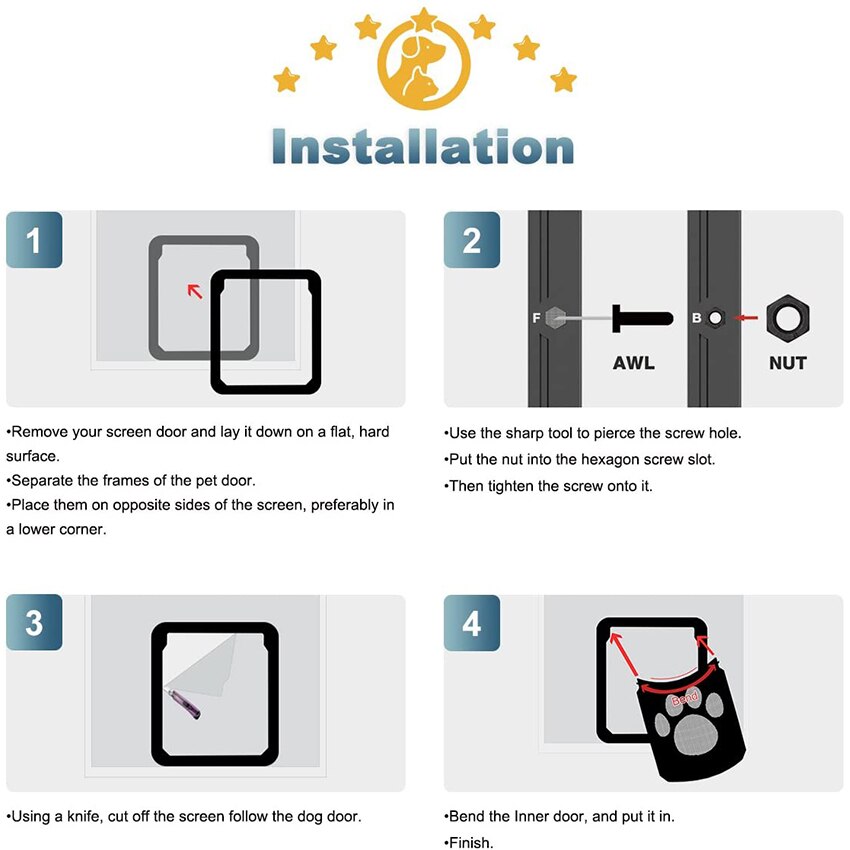 Installation

1

•Remove your screen door and lay it down on a flat, hard surface.
•Separate the frames of the pet door.
•Place them on opposite sides of the screen, preferably in a lower corner.

2

F

AWL

B

NUT

•Use the sharp tool to pierce the screw hole.
•Put the nut into the hexagon screw slot.
•Then tighten the screw onto it.

3

•Using a knife, cut off the screen follow the dog door.

4

Bend

•Bend the Inner door, and put it in.
•Finish.