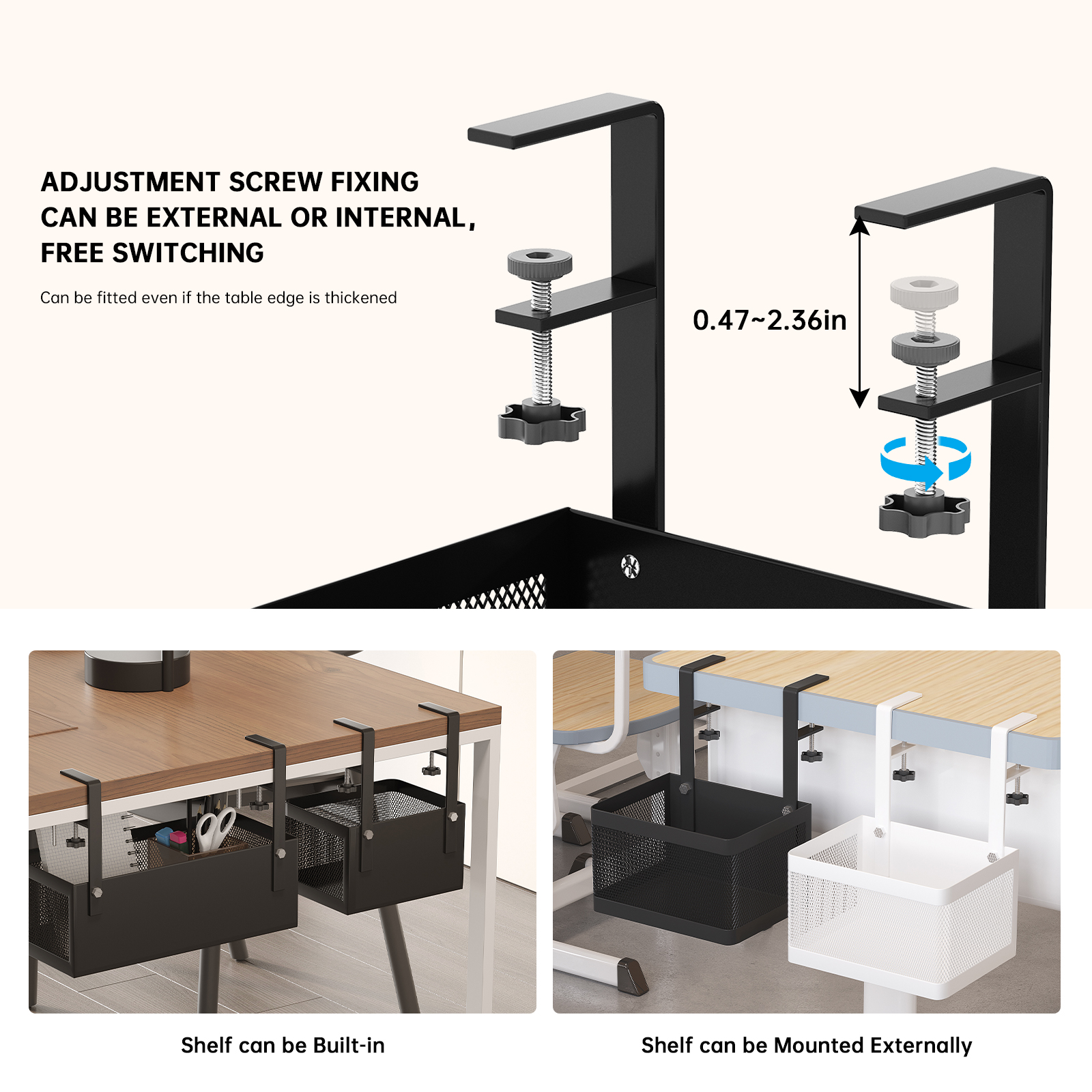 ADJUSTMENT SCREW FIXING CAN BE EXTERNAL OR INTERNAL, FREE SWITCHING

Can be fitted even if the table edge is thickened

0.47~2.36in

Shelf can be Built-in

Shelf can be Mounted Externally