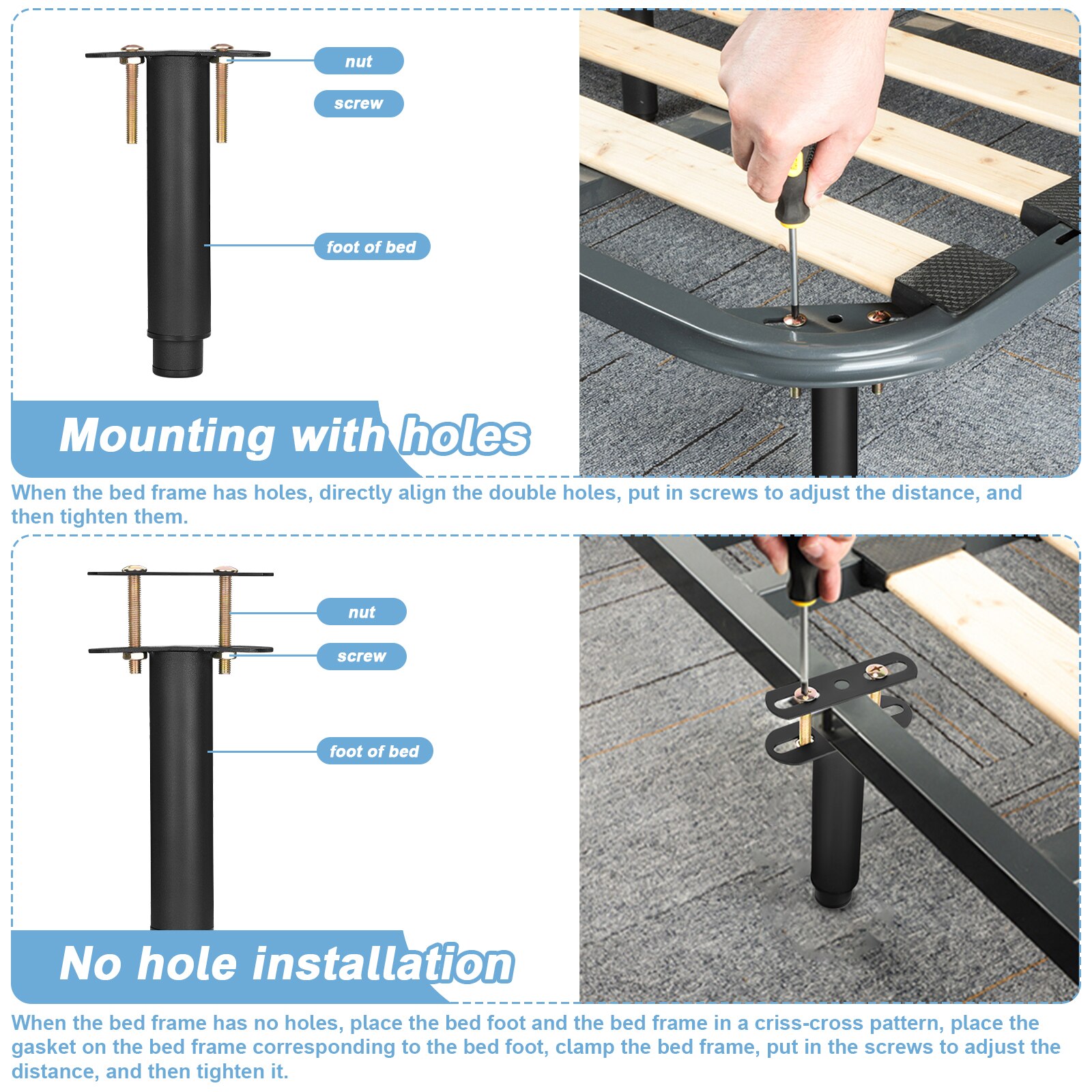 nut

screw

foot of bed

Mounting with holes

When the bed frame has holes, directly align the double holes, put in screws to adjust the distance, and then tighten them.

nut

screw

foot of bed

No hole installation

When the bed frame has no holes, place the bed foot and the bed frame in a criss-cross pattern, place the gasket on the bed frame corresponding to the bed foot, clamp the bed frame, put in the screws to adjust the distance, and then tighten it.