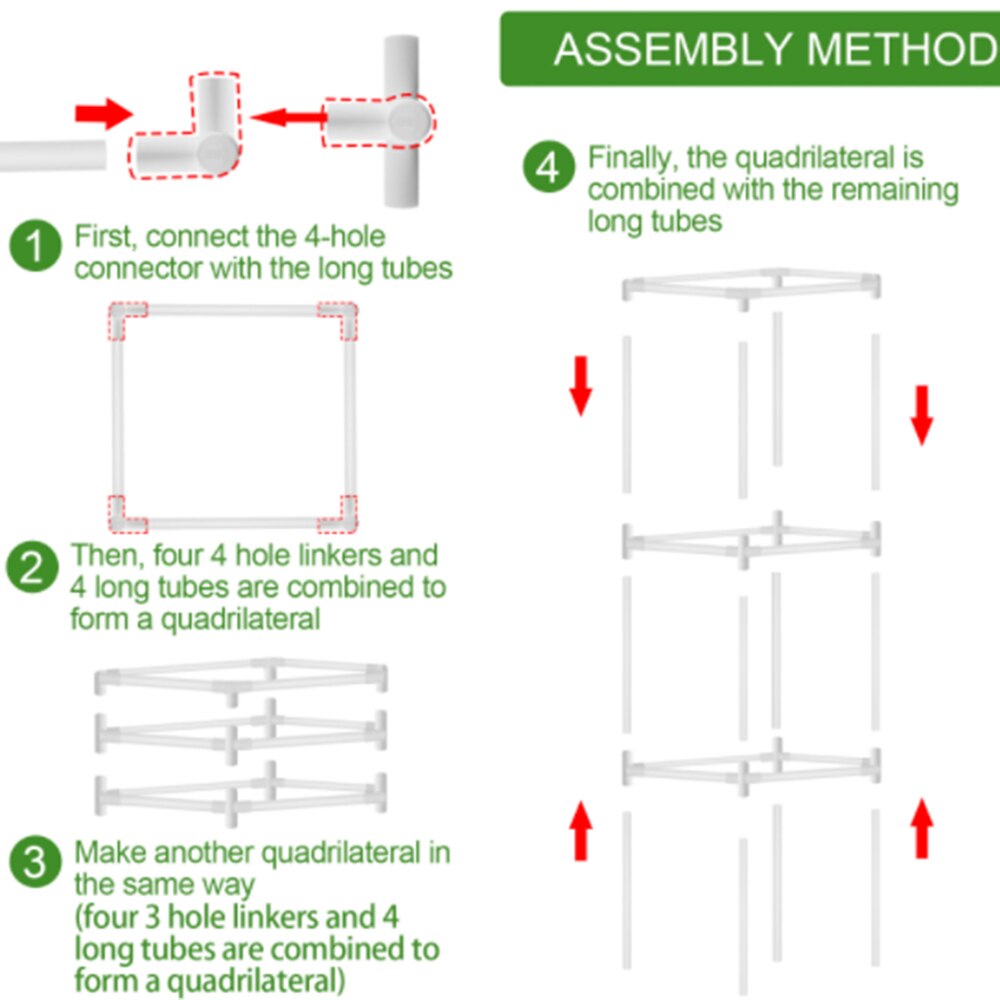 ASSEMBLY METHOD

1 First, connect the 4-hole connector with the long tubes

2 Then, four 4 hole linkers and 4 long tubes are combined to form a quadrilateral

3 Make another quadrilateral in the same way (four 3 hole linkers and 4 long tubes are combined to form a quadrilateral)

4 Finally, the quadrilateral is combined with the remaining long tubes