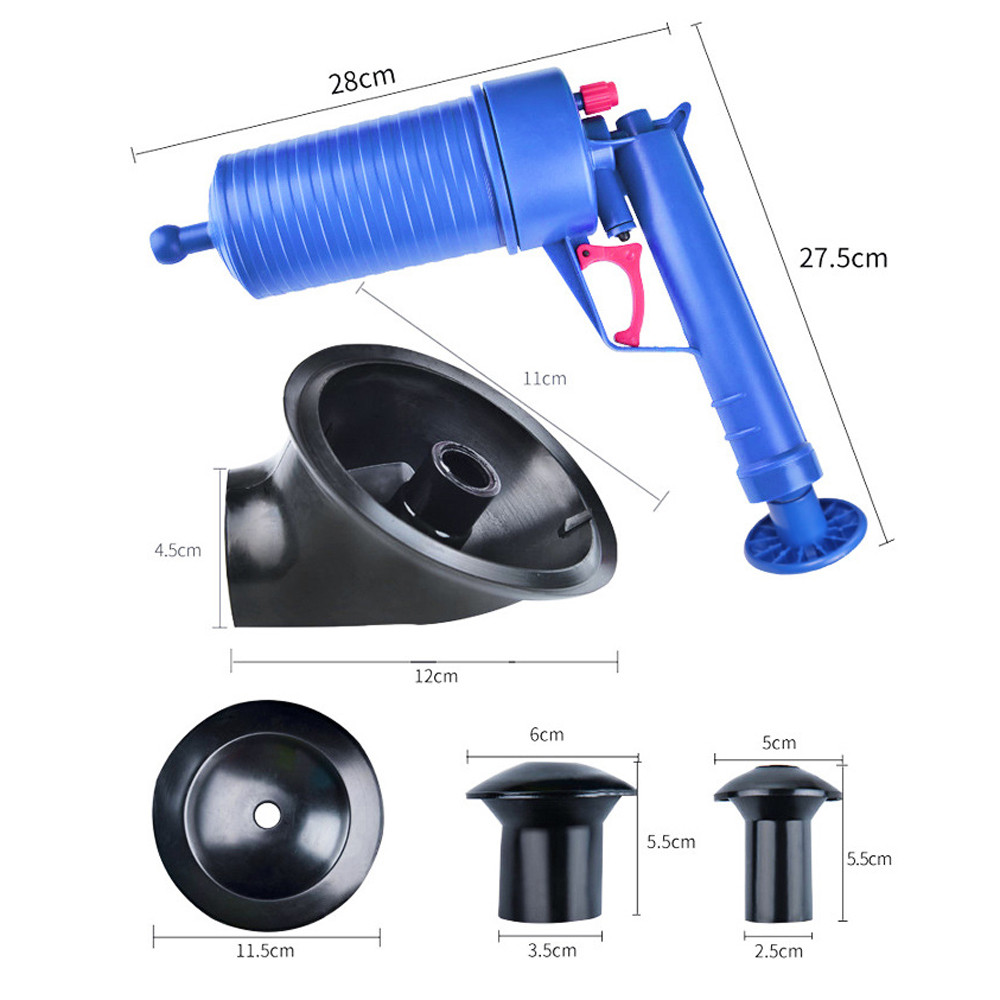 28cm

27.5cm

11cm

4.5cm

12cm

6cm

5cm

5.5cm

5.5cm

11.5cm

3.5cm

2.5cm