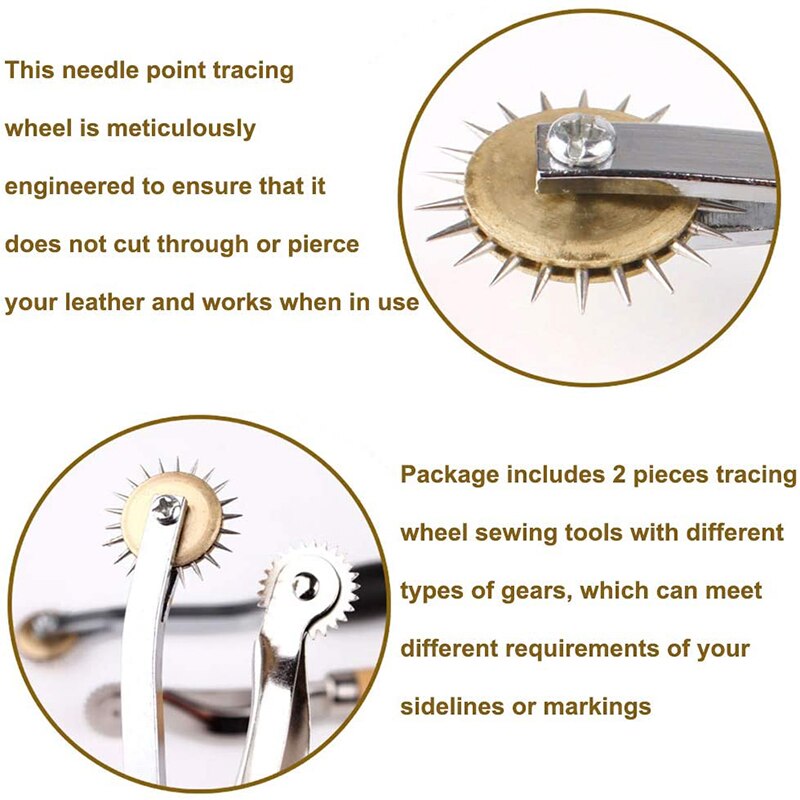 This needle point tracing wheel is meticulously engineered to ensure that it does not cut through or pierce your leather and works when in use

Package includes 2 pieces tracing wheel sewing tools with different types of gears, which can meet different requirements of your sidelines or markings