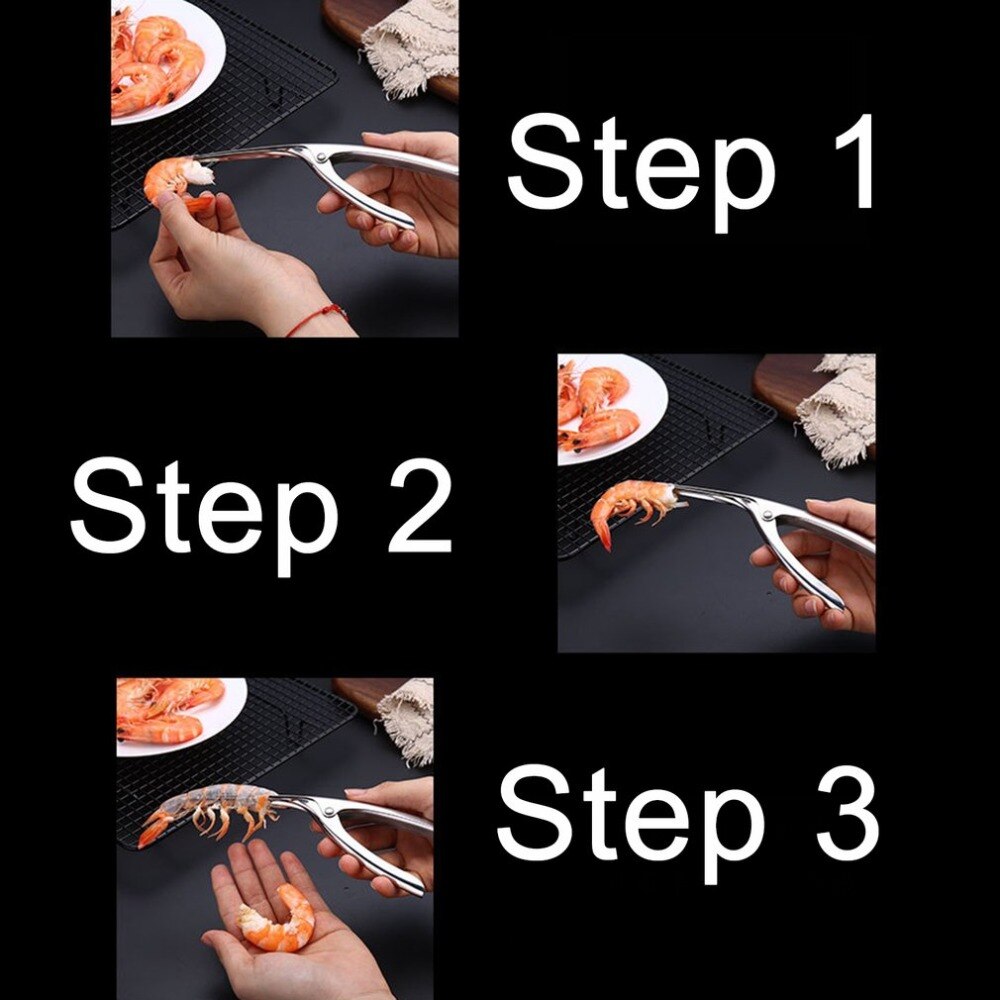 Step 1

Step 2

Step 3