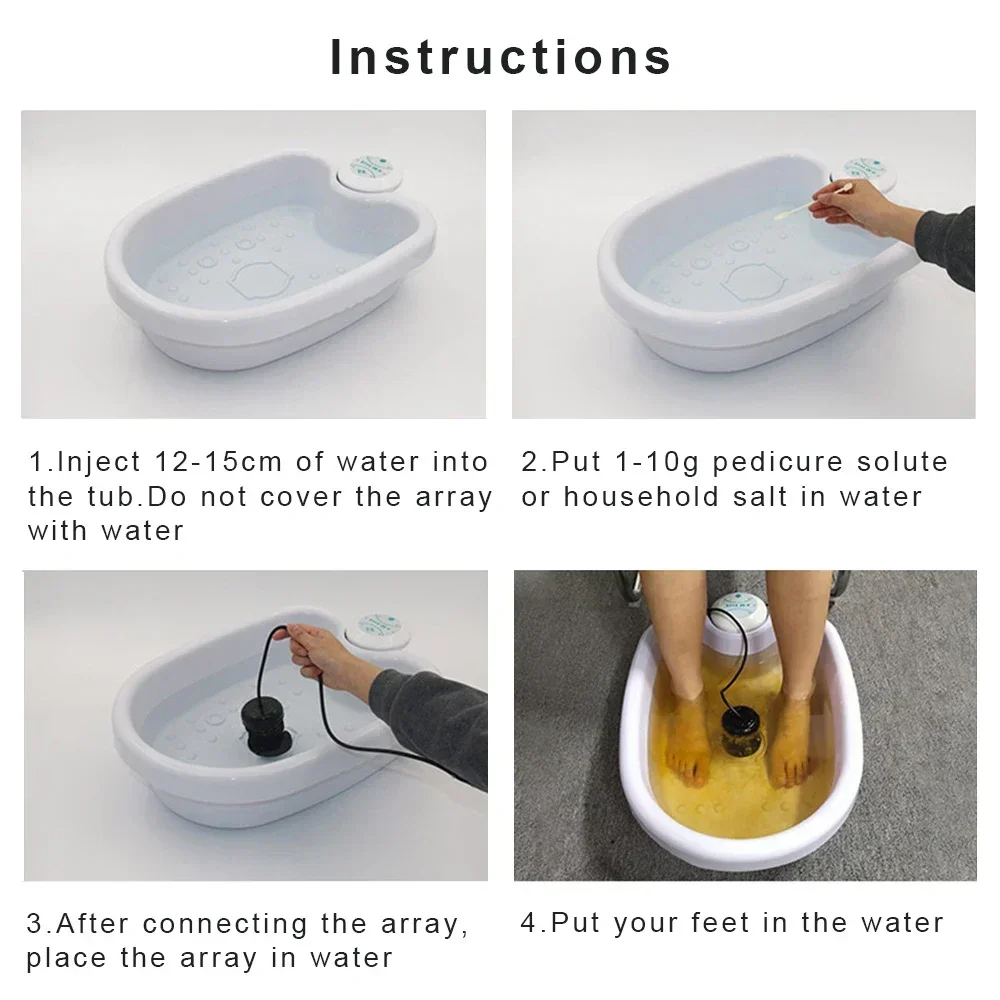 Instructions

1.Inject 12-15cm of water into the tub.Do not cover the array with water

2.Put 1-10g pedicure solute or household salt in water

3.After connecting the array, place the array in water

4.Put your feet in the water