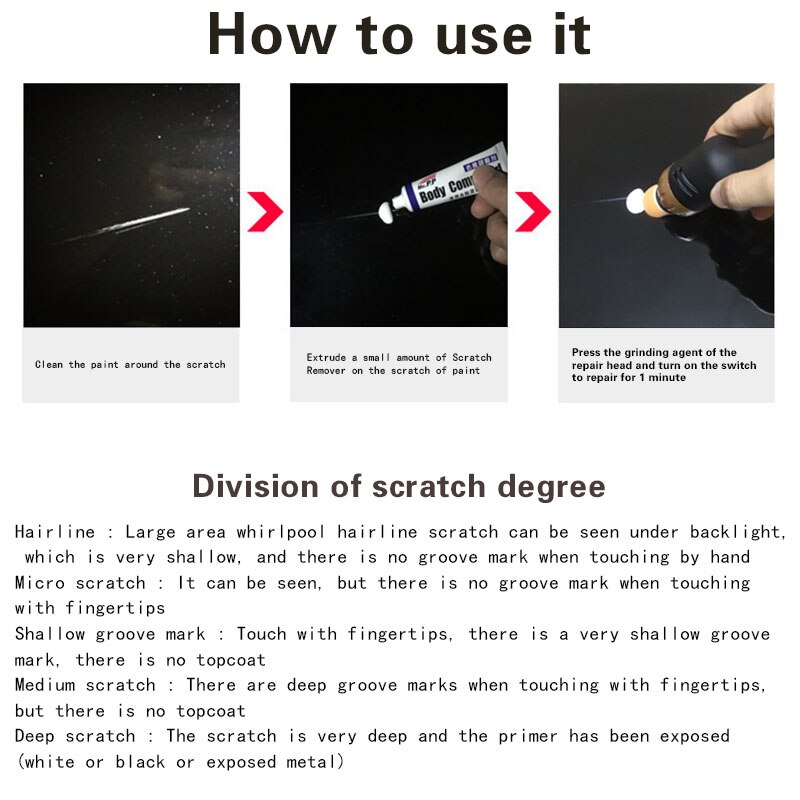 How to use it

Body Com

Clean the paint around the scratch

Extrude a small amount of Scratch Remover on the scratch of paint

Press the grinding agent of the repair head and turn on the switch to repair for 1 minute

Division of scratch degree

Hairline : Large area whirlpool hairline scratch can be seen under backlight, which is very shallow, and there is no groove mark when touching by hand
Micro scratch : It can be seen, but there is no groove mark when touching with fingertips
Shallow groove mark : Touch with fingertips, there is a very shallow groove mark, there is no topcoat
Medium scratch : There are deep groove marks when touching with fingertips, but there is no topcoat
Deep scratch : The scratch is very deep and the primer has been exposed (white or black or exposed metal)