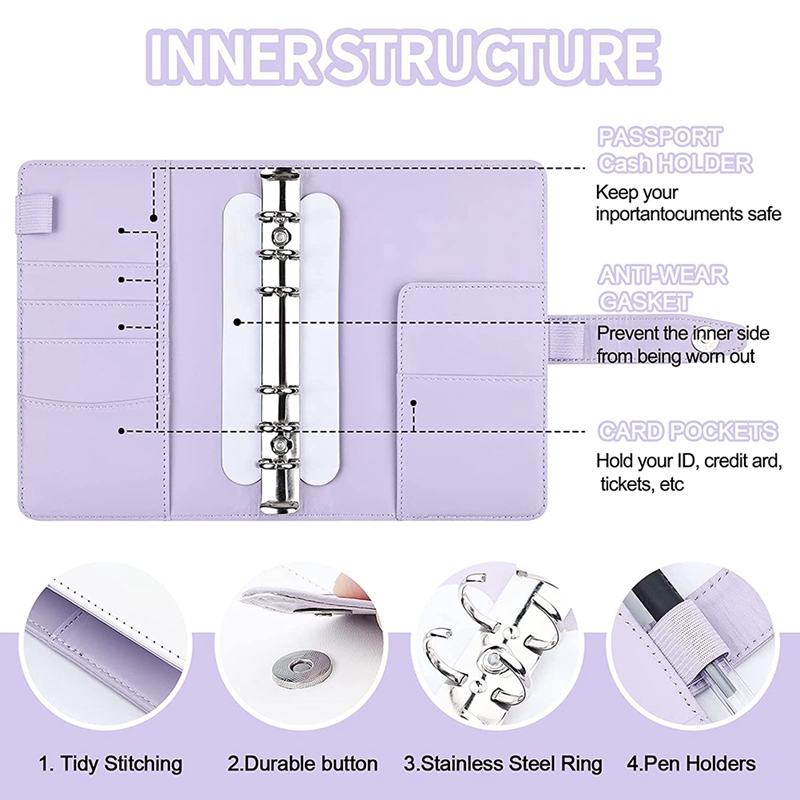 INNER STRUCTURE

PASSPORT
Cash HOLDER
Keep your
inportantocuments safe

ANTI-WEAR
GASKET
Prevent the inner side
from being worn out

CARD POCKETS
Hold your ID, credit ard,
tickets, etc

1. Tidy Stitching
2.Durable button
3.Stainless Steel Ring
4.Pen Holders