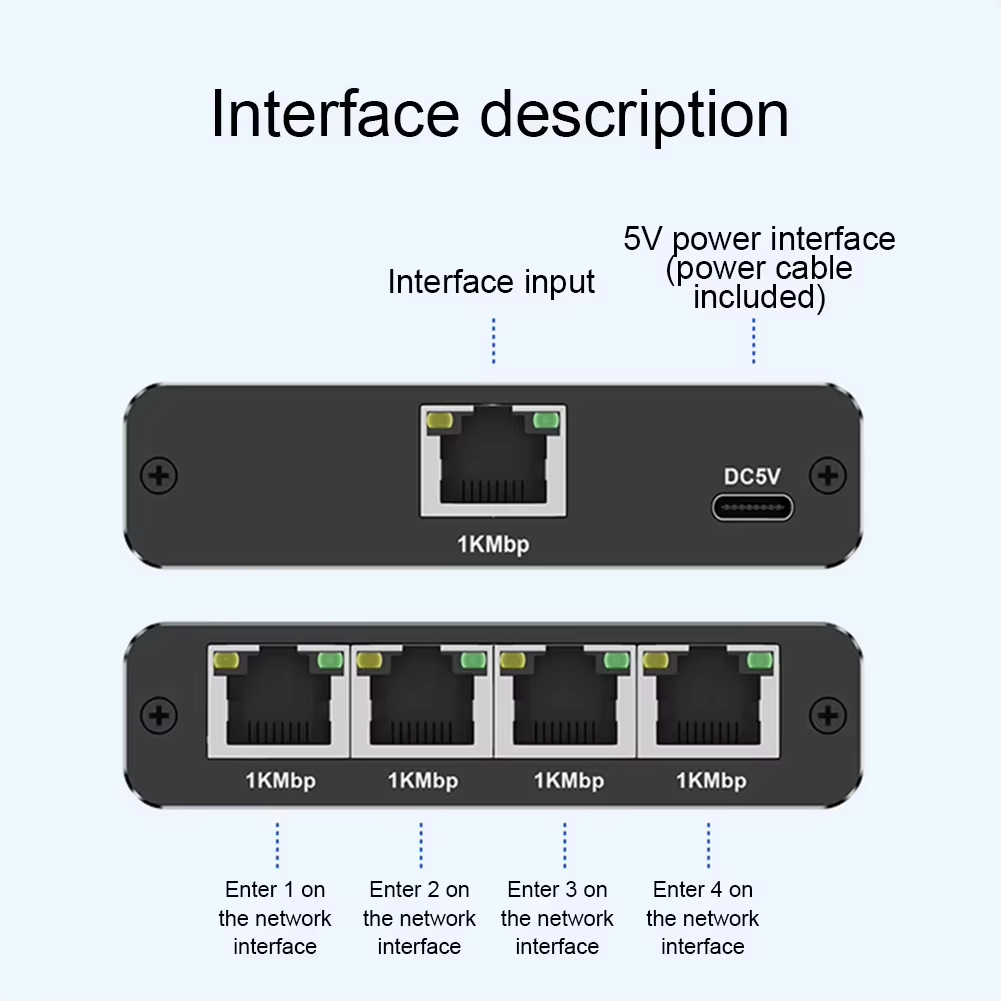 Interface description

Interface input

5V power interface (power cable included)

1KMbp

DC5V

1KMbp

1KMbp

1KMbp

1KMbp

Enter 1 on the network interface

Enter 2 on the network interface

Enter 3 on the network interface

Enter 4 on the network interface