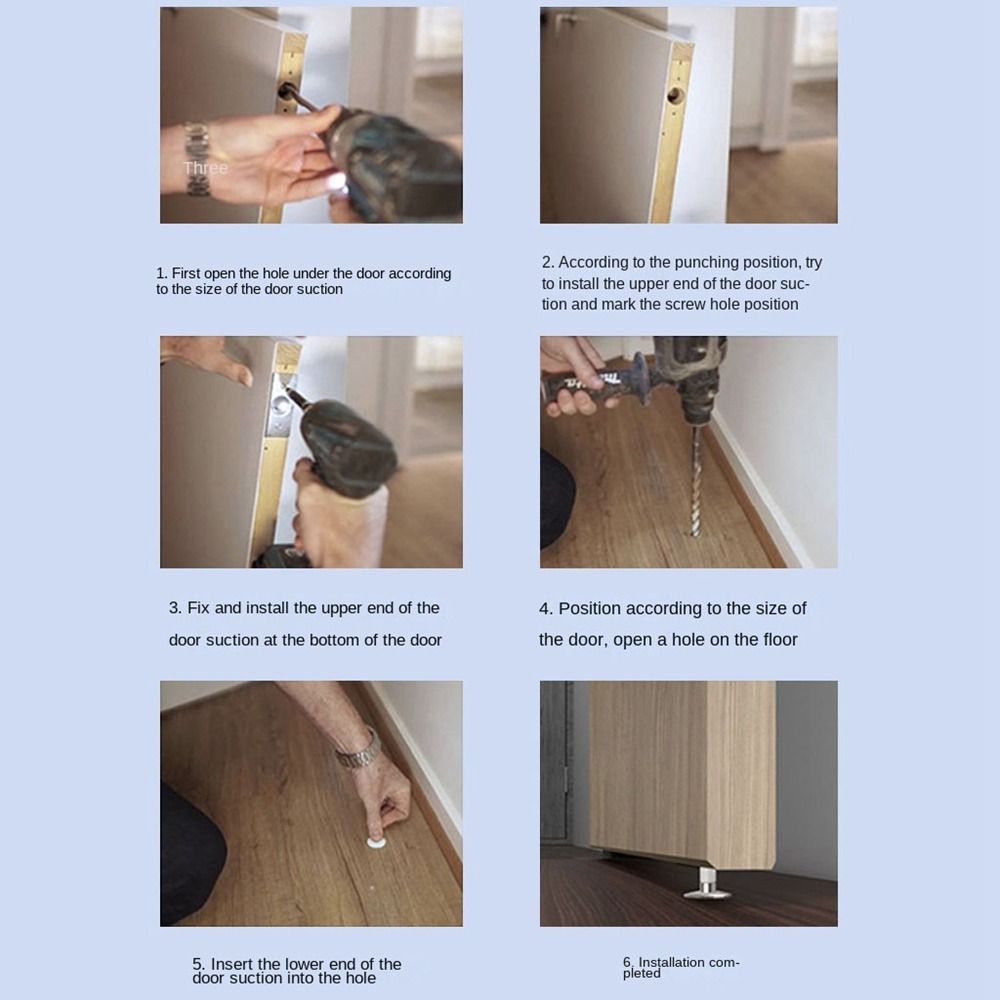 Three

1. First open the hole under the door according to the size of the door suction

2. According to the punching position, try to install the upper end of the door suction and mark the screw hole position

3. Fix and install the upper end of the door suction at the bottom of the door

4. Position according to the size of the door, open a hole on the floor

5. Insert the lower end of the door suction into the hole

6. Installation completed