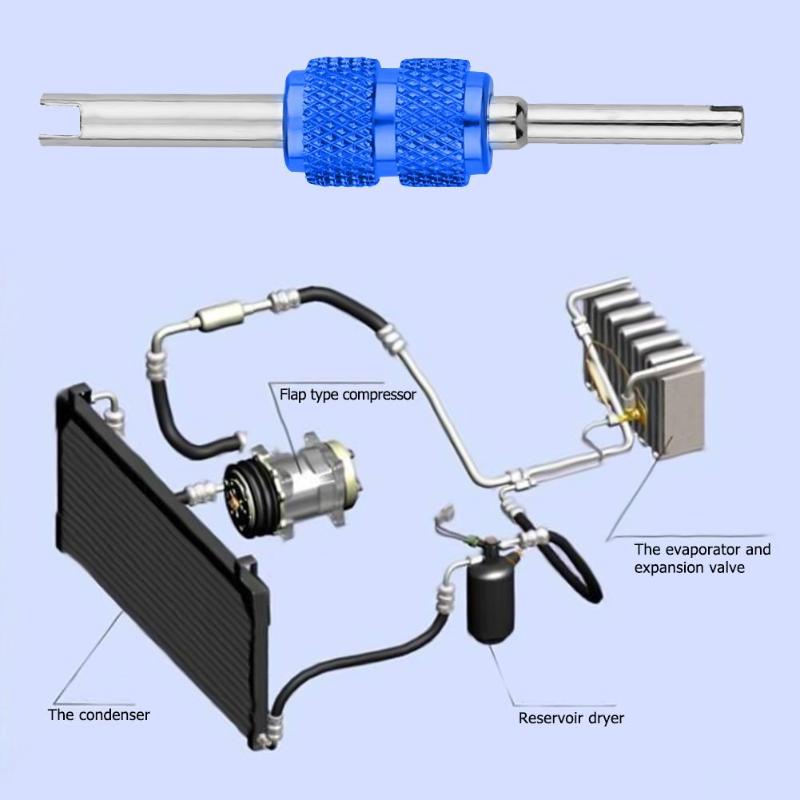 Flap type compressor

The evaporator and expansion valve

The condenser

Reservoir dryer