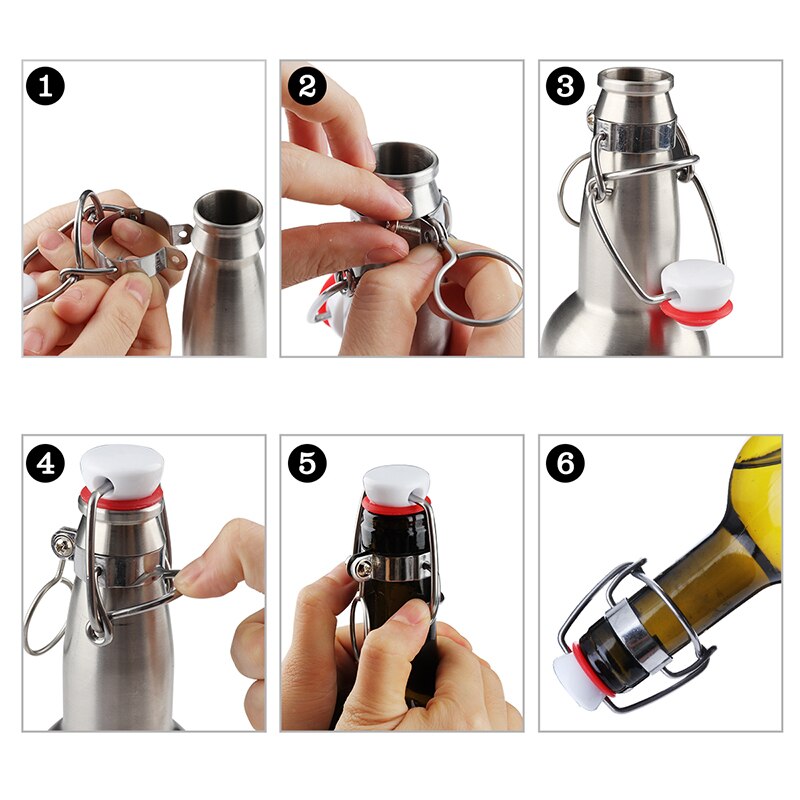 1

2

3

4

5

6