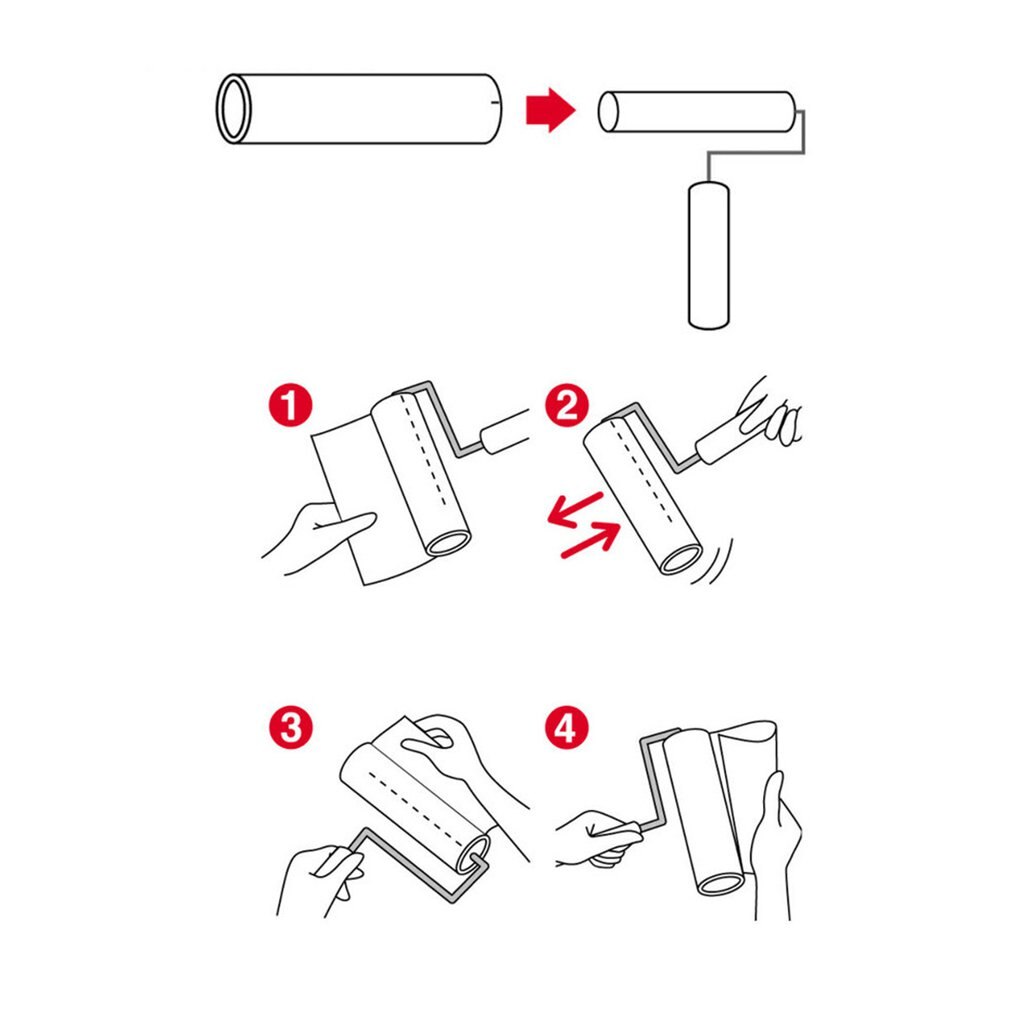 1

2

3

4