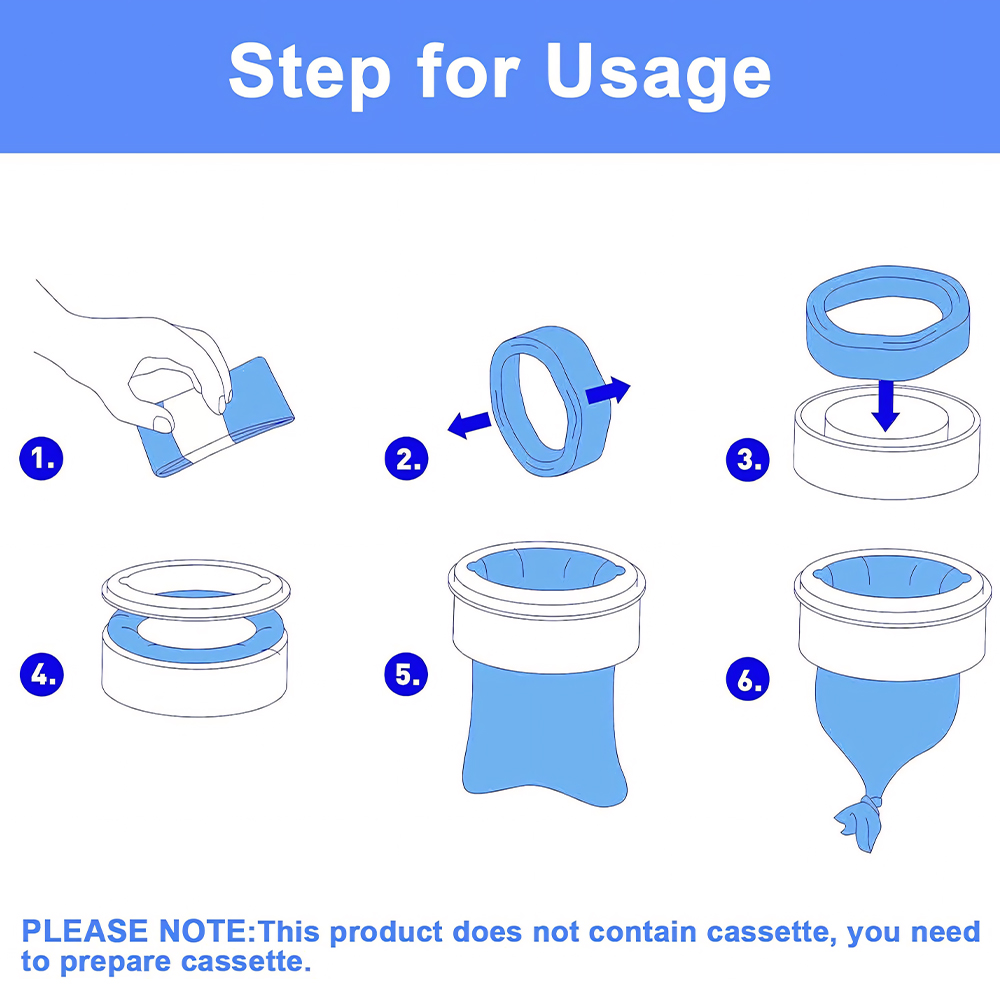 Step for Usage

1.

2.

3.

4.

5.

6.

PLEASE NOTE:This product does not contain cassette, you need to prepare cassette.