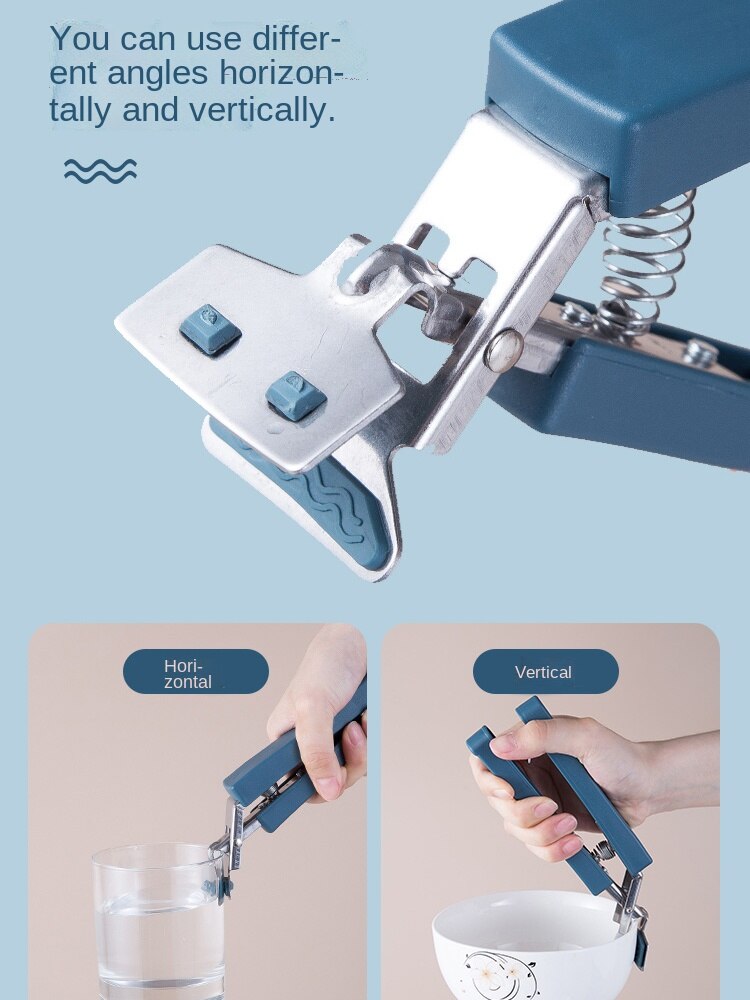 You can use different angles horizontally and vertically.

Horizontal

Vertical